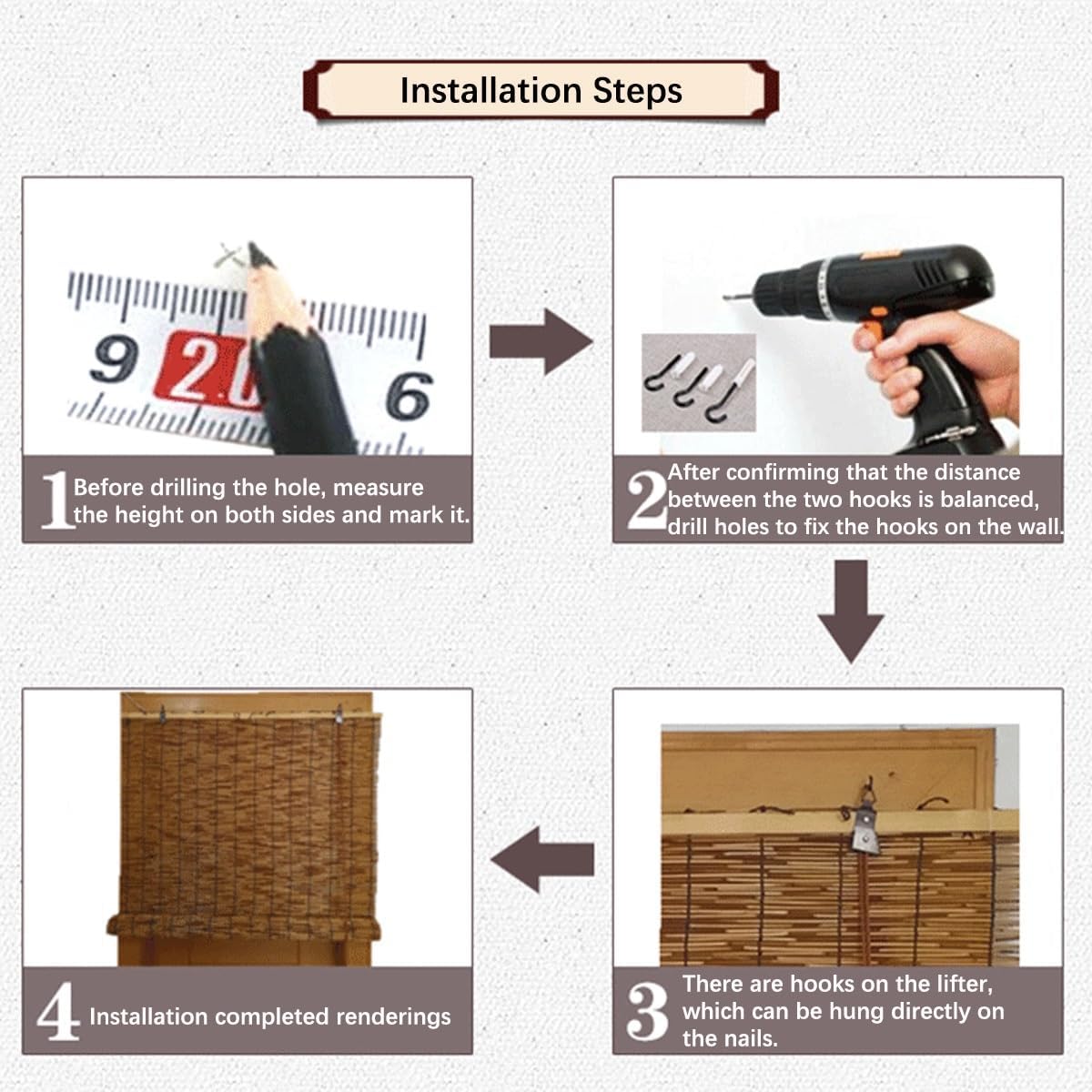 Installation Steps

9 2.0 6

1 Before drilling the hole, measure the height on both sides and mark it.

2 After confirming that the distance between the two hooks is balanced, drill holes to fix the hooks on the wall.

3 There are hooks on the lifter, which can be hung directly on the nails.

4 Installation completed renderings