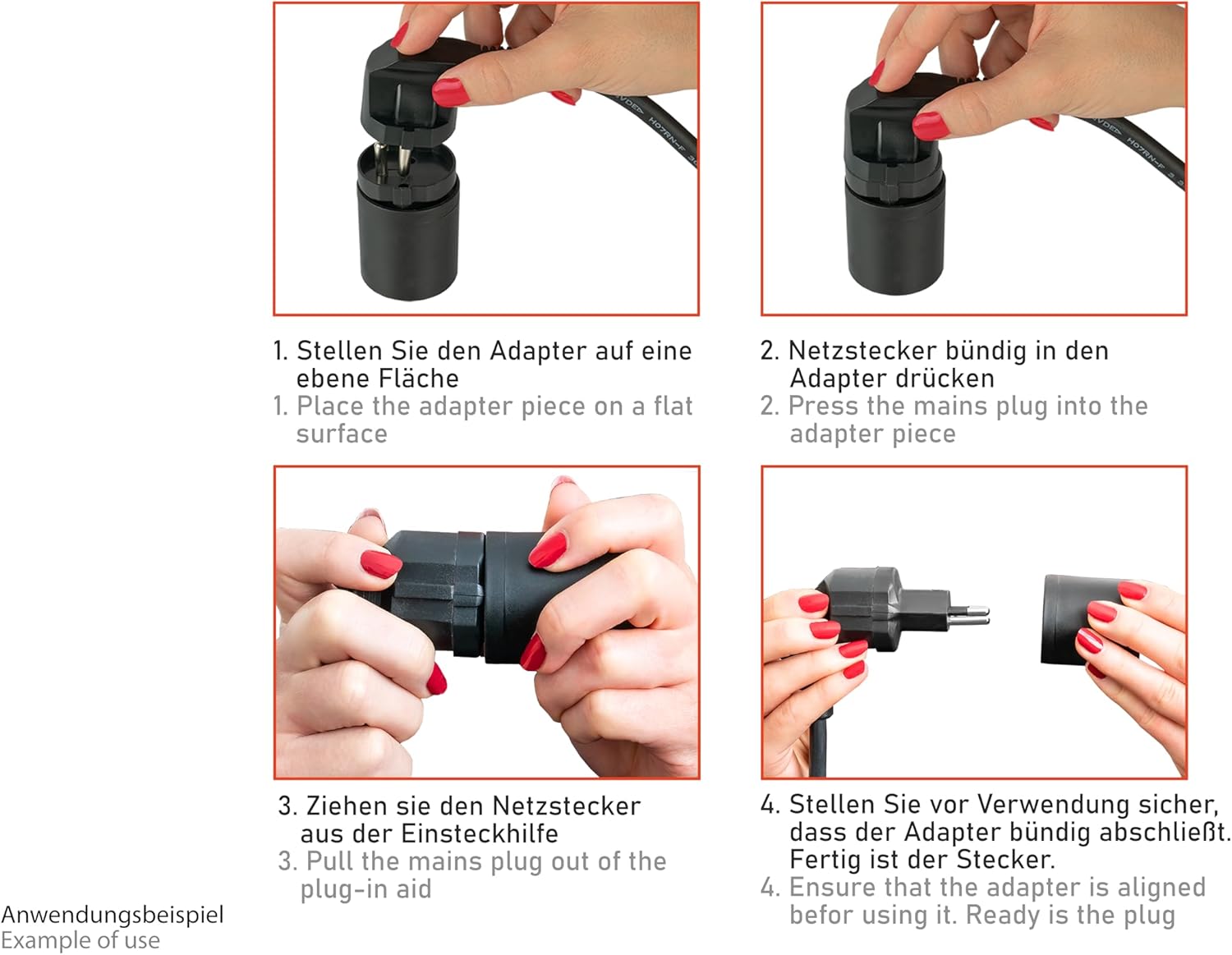 VDE H07RN-F

VDE H07RN-F

1. Stellen Sie den Adapter auf eine ebene Fläche
1. Place the adapter piece on a flat surface

2. Netzstecker bündig in den Adapter drücken
2. Press the mains plug into the adapter piece

3. Ziehen sie den Netzstecker aus der Einsteckhilfe
3. Pull the mains plug out of the plug-in aid

4. Stellen Sie vor Verwendung sicher, dass der Adapter bündig abschließt. Fertig ist der Stecker.
4. Ensure that the adapter is aligned befor using it. Ready is the plug

Anwendungsbeispiel
Example of use