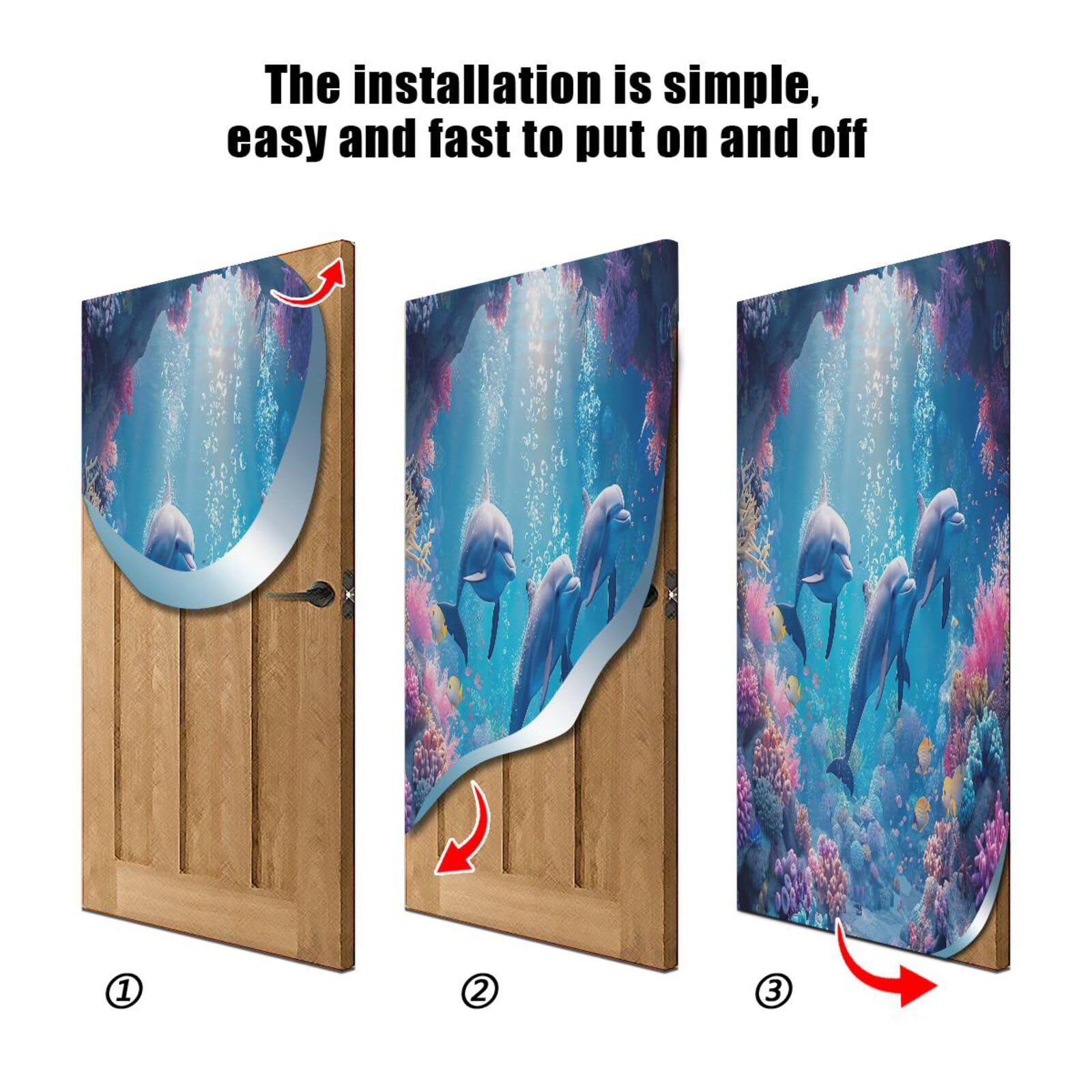 The installation is simple, easy and fast to put on and off

①

②

③