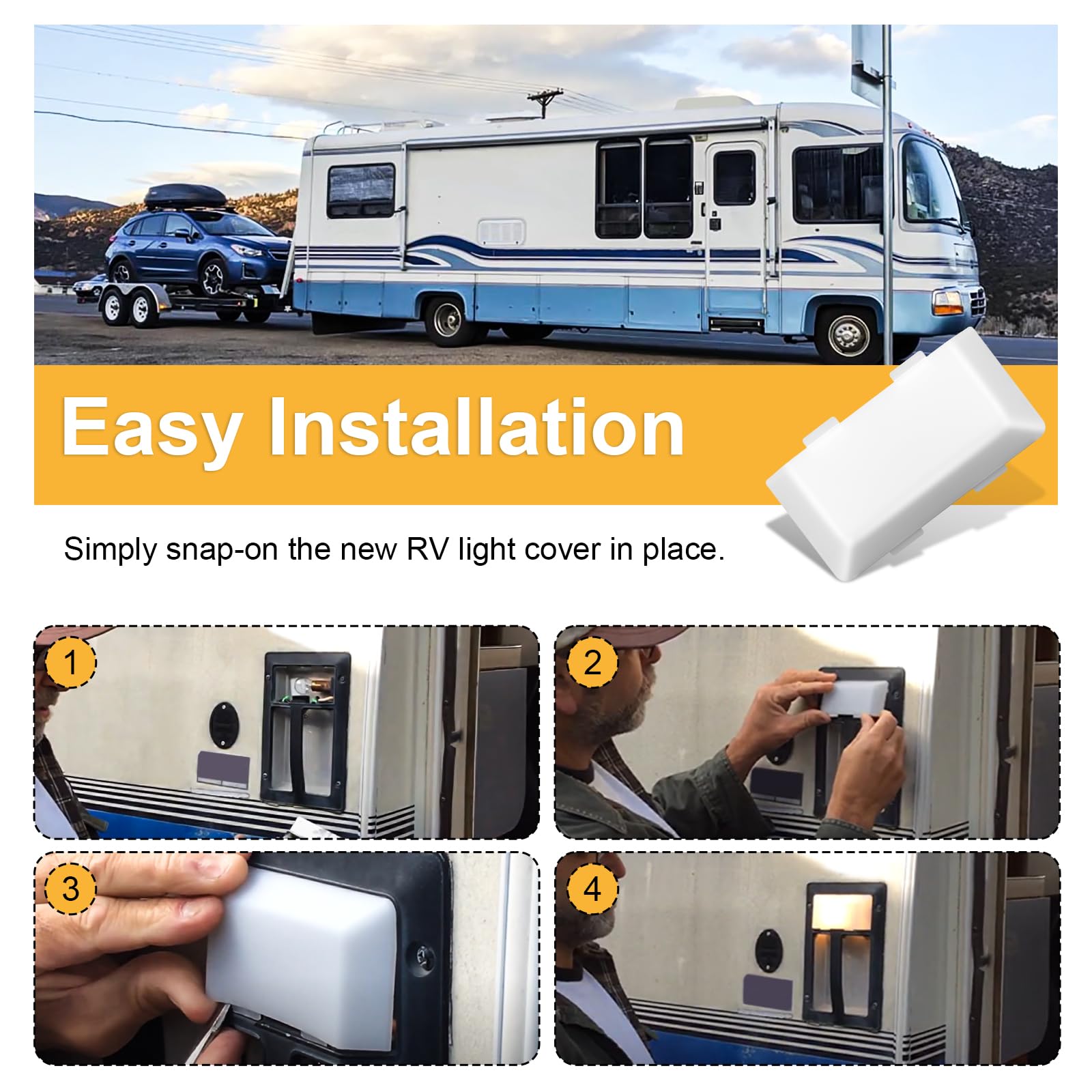 Easy Installation

Simply snap-on the new RV light cover in place.

1

2

3

4