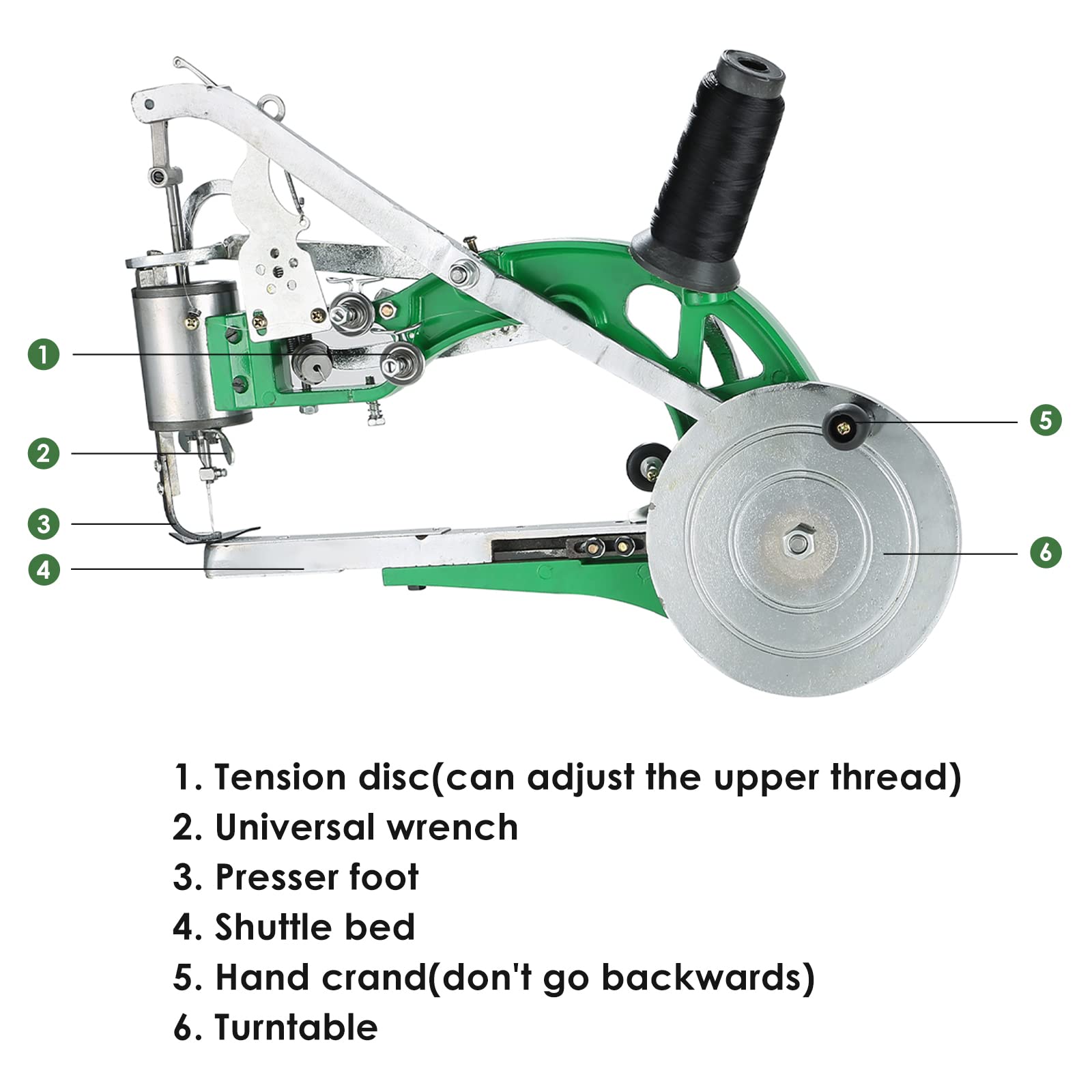 1
2
3
4
5
6

1. Tension disc(can adjust the upper thread)
2. Universal wrench
3. Presser foot
4. Shuttle bed
5. Hand crand(don't go backwards)
6. Turntable