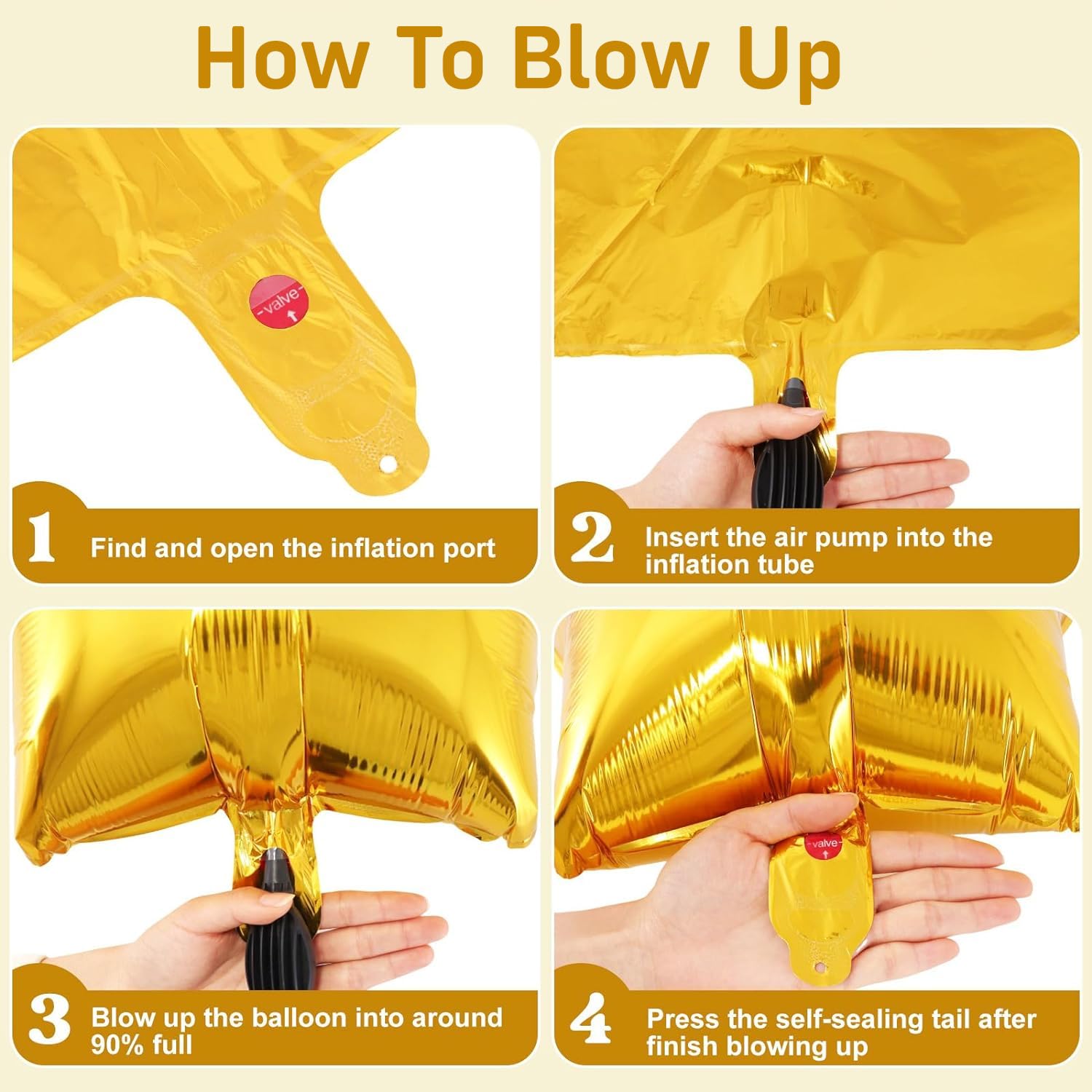 How To Blow Up

valve

1 Find and open the inflation port

2 Insert the air pump into the inflation tube

3 Blow up the balloon into around 90% full

valve

4 Press the self-sealing tail after finish blowing up