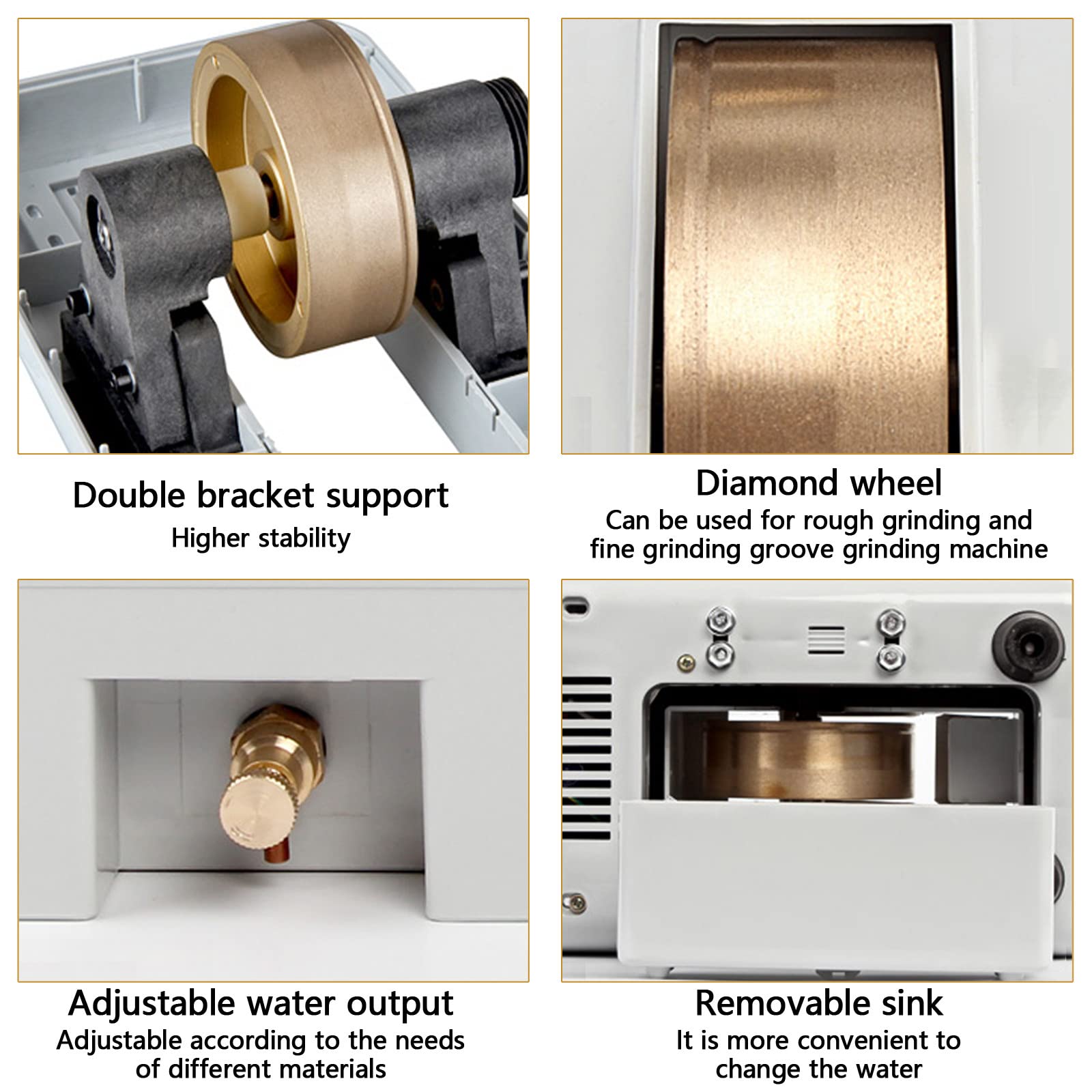 Double bracket support
Higher stability

Diamond wheel
Can be used for rough grinding and fine grinding groove grinding machine

Adjustable water output
Adjustable according to the needs of different materials

Removable sink
It is more convenient to change the water