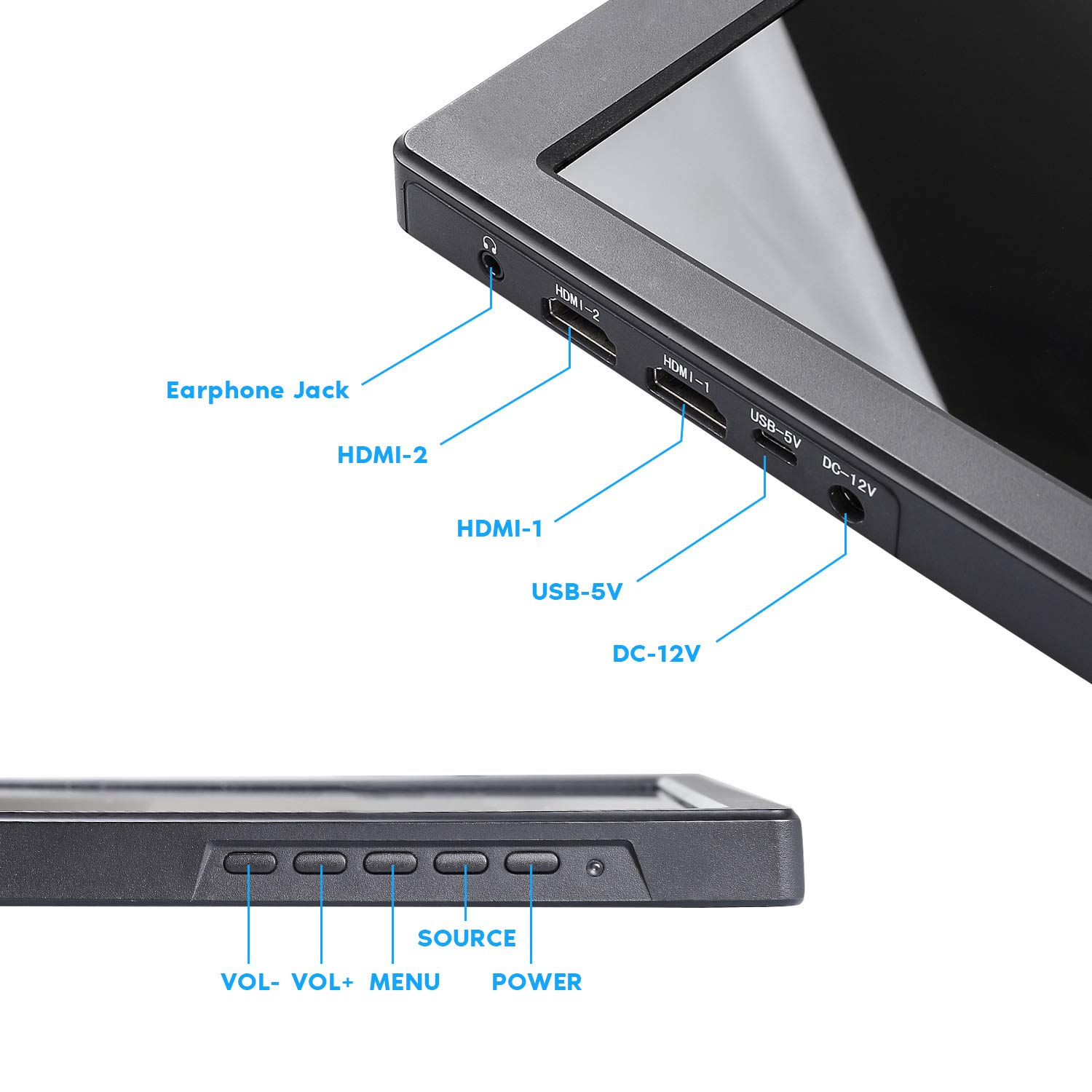 HDMI-2
HDMI-1
USB-5V
DC-12V

Earphone Jack
HDMI-2
HDMI-1
USB-5V
DC-12V

SOURCE
VOL- VOL+ MENU POWER