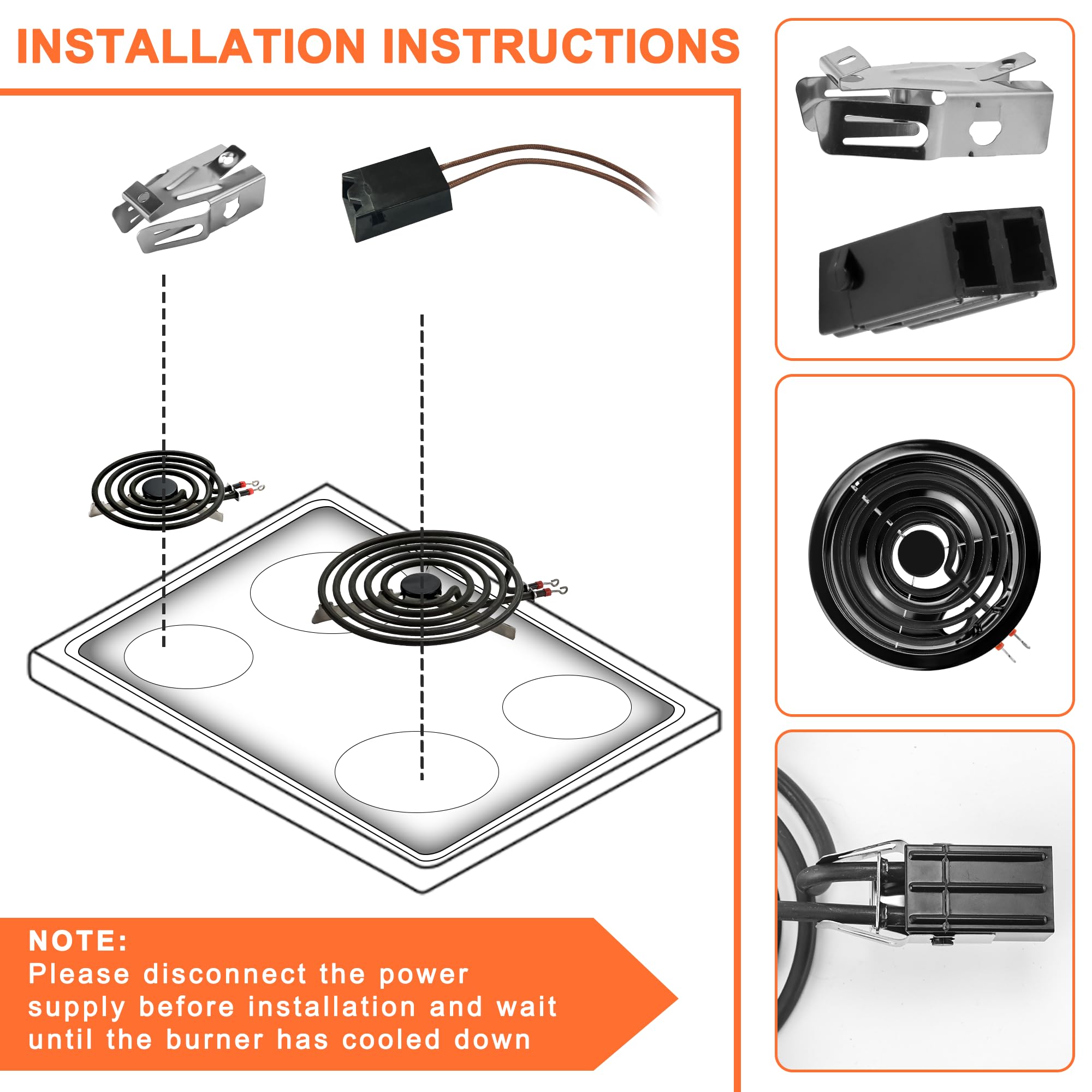 INSTALLATION INSTRUCTIONS

NOTE:
Please disconnect the power supply before installation and wait until the burner has cooled down