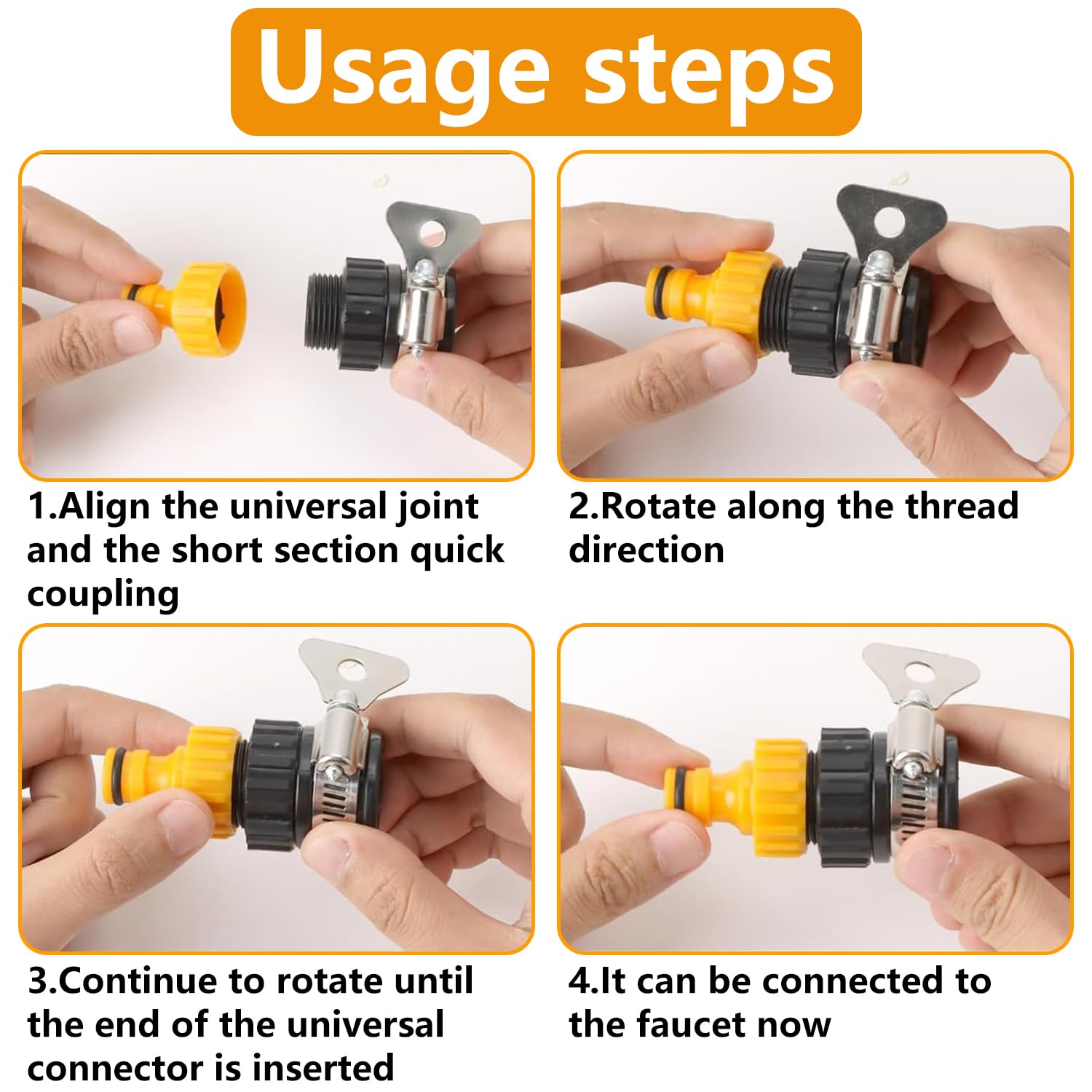 Usage steps

1.Align the universal joint and the short section quick coupling

2.Rotate along the thread direction

3.Continue to rotate until the end of the universal connector is inserted

4.It can be connected to the faucet now