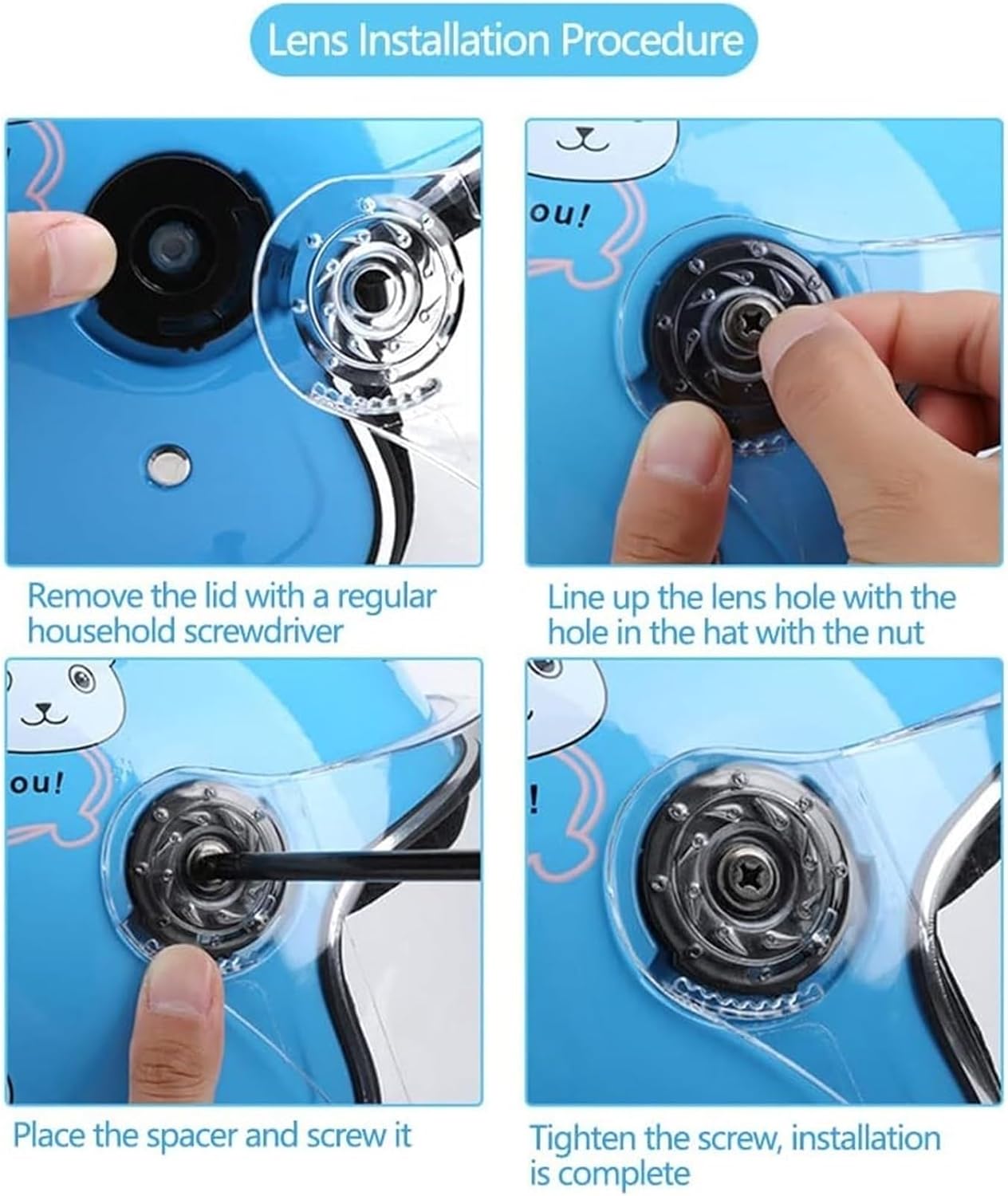 Lens Installation Procedure

ou!

Remove the lid with a regular household screwdriver

Line up the lens hole with the hole in the hat with the nut

ou!

!

Place the spacer and screw it

Tighten the screw, installation is complete