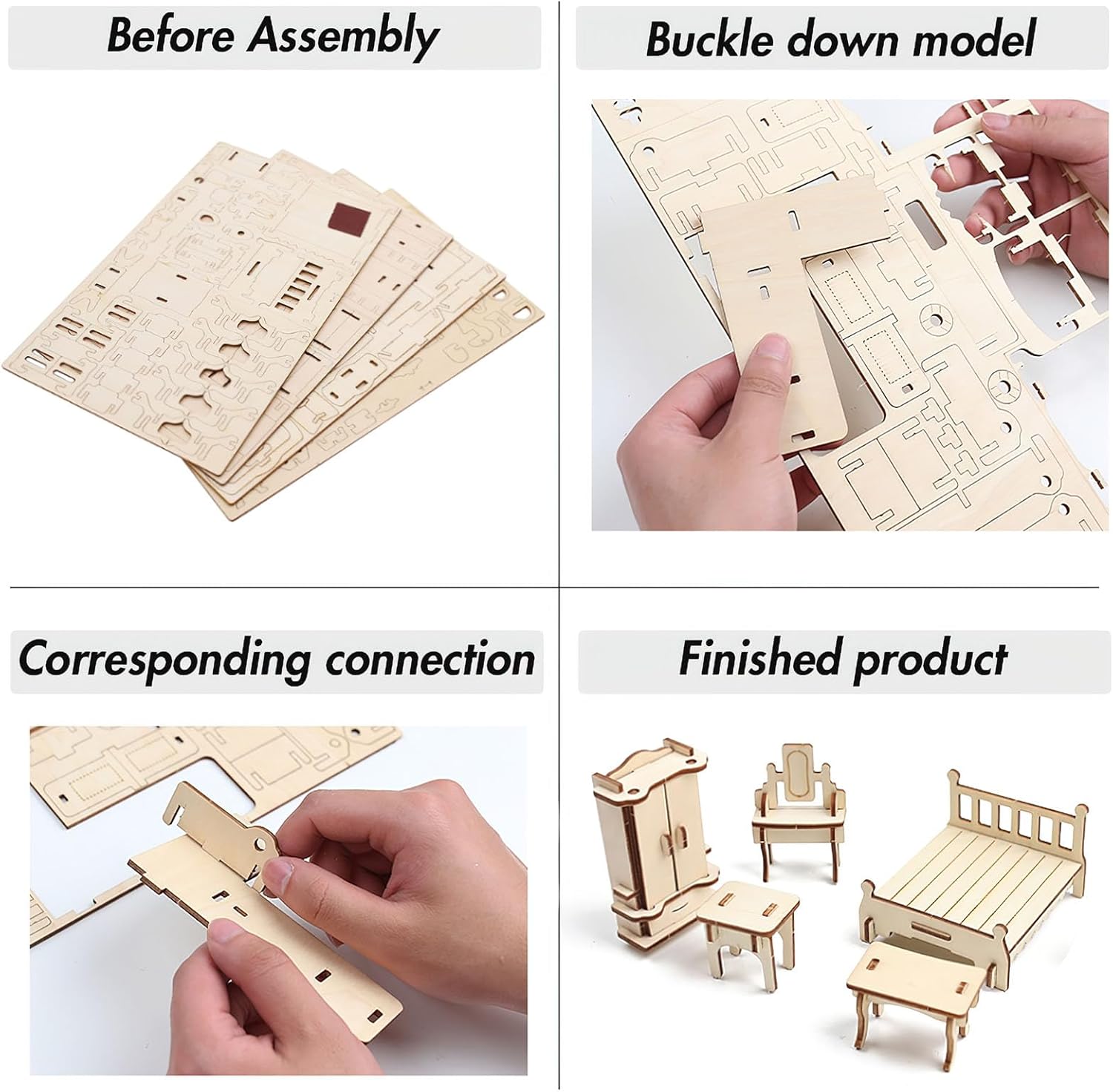 Before Assembly

Buckle down model

Corresponding connection

Finished product