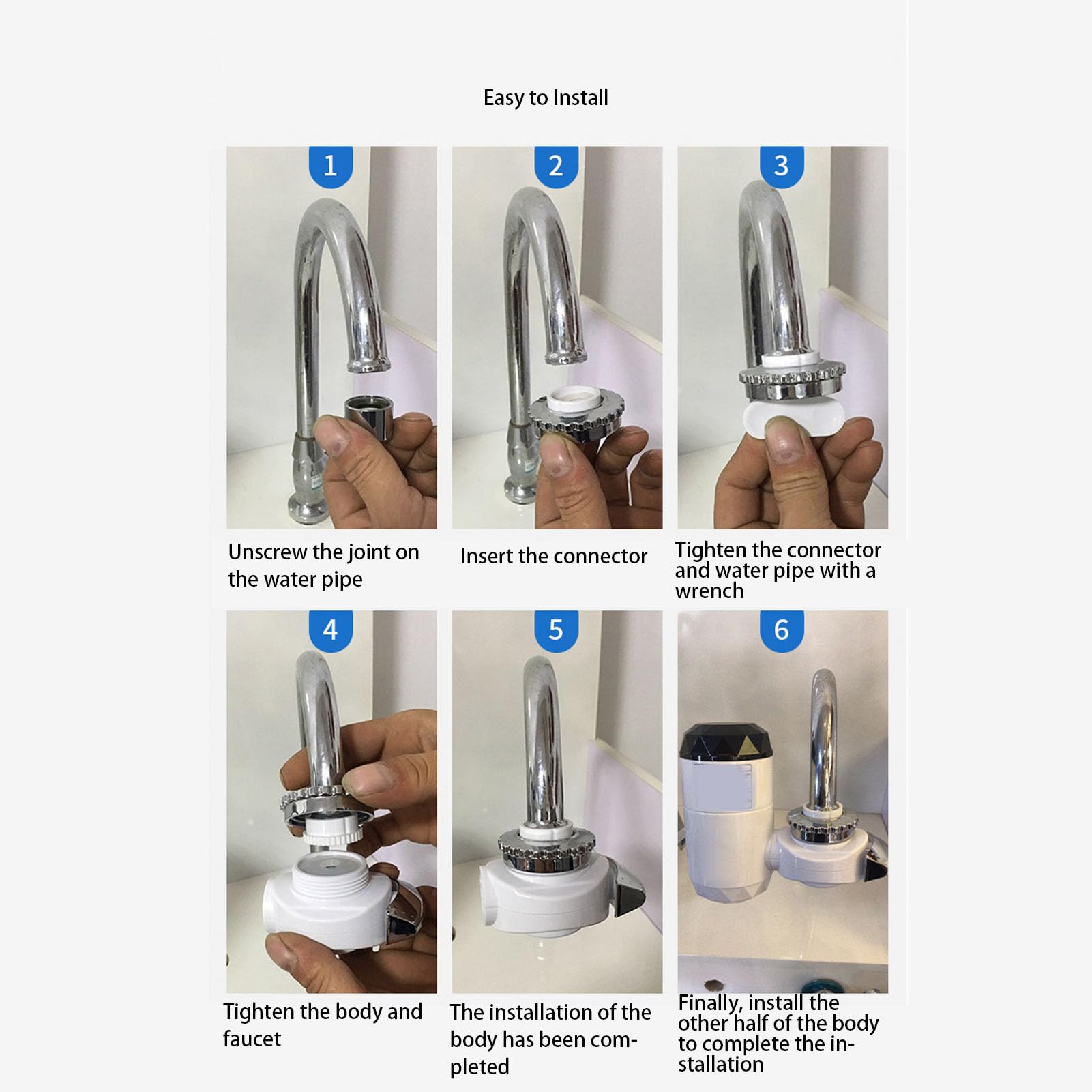 Easy to Install

1

Unscrew the joint on the water pipe

2

Insert the connector

3

Tighten the connector and water pipe with a wrench

4

Tighten the body and faucet

5

The installation of the body has been completed

6

Finally, install the other half of the body to complete the installation