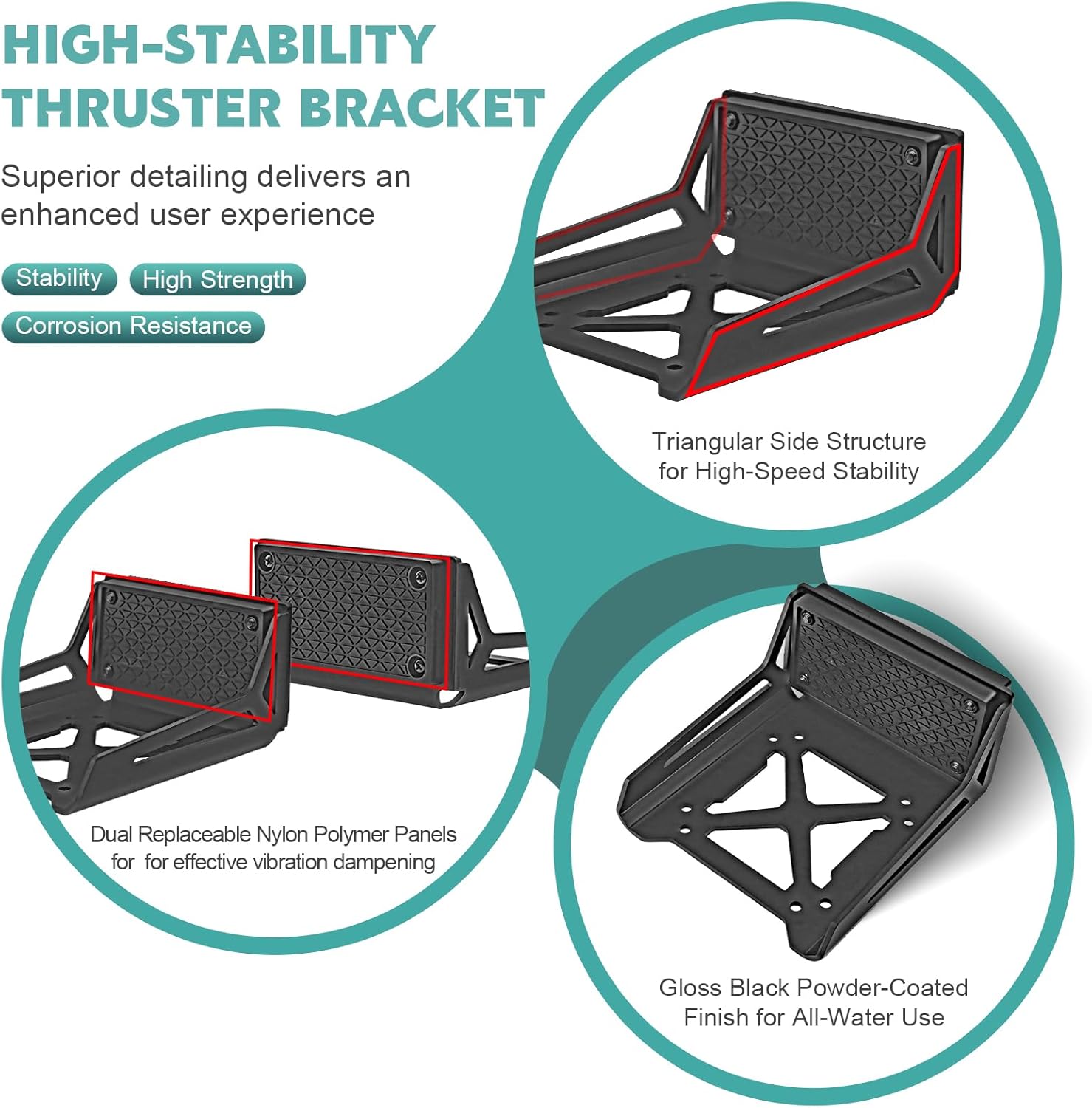 HIGH-STABILITY THRUSTER BRACKET

Superior detailing delivers an enhanced user experience

Stability

High Strength

Corrosion Resistance

Triangular Side Structure for High-Speed Stability

Dual Replaceable Nylon Polymer Panels for for effective vibration dampening

Gloss Black Powder-Coated Finish for All-Water Use