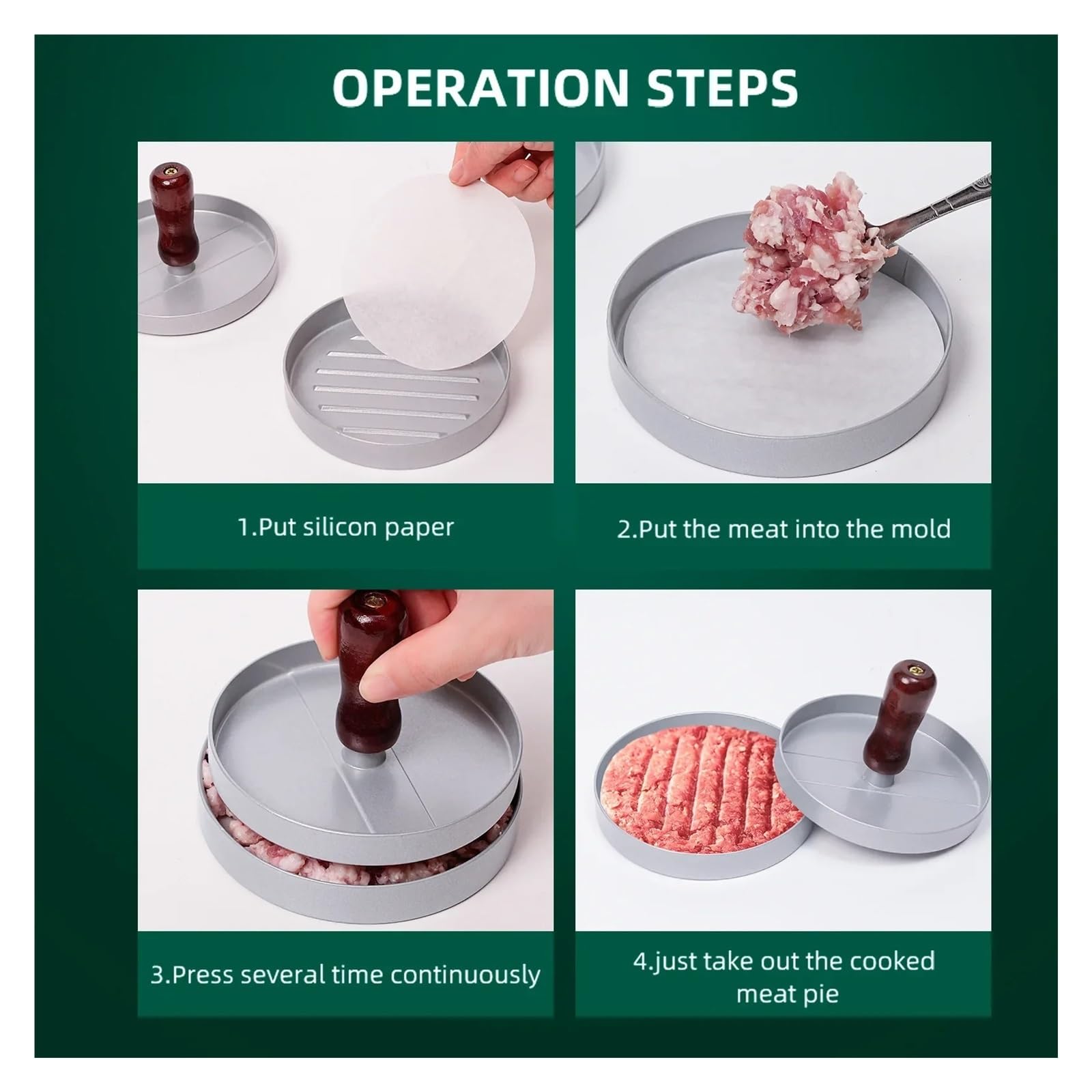 OPERATION STEPS

1.Put silicon paper

2.Put the meat into the mold

3.Press several time continuously

4.just take out the cooked meat pie