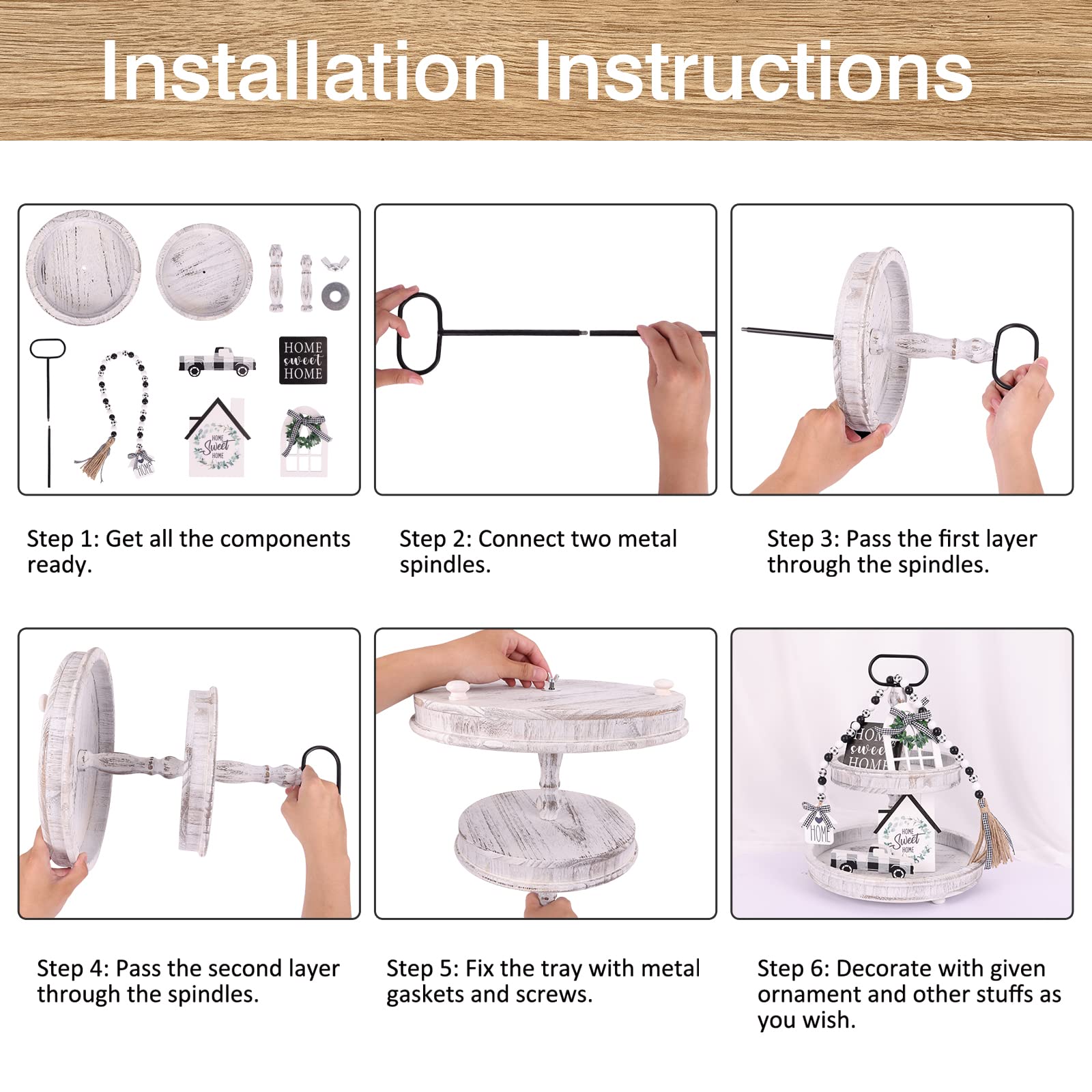 Installation Instructions

HOME sweet HOME

HOME Sweet HOME

HOME

Step 1: Get all the components ready.

Step 2: Connect two metal spindles.

Step 3: Pass the first layer through the spindles.

HOME sweet HOME

HOME

HOME Sweet HOME

Step 4: Pass the second layer through the spindles.

Step 5: Fix the tray with metal gaskets and screws.

Step 6: Decorate with given ornament and other stuffs as you wish.