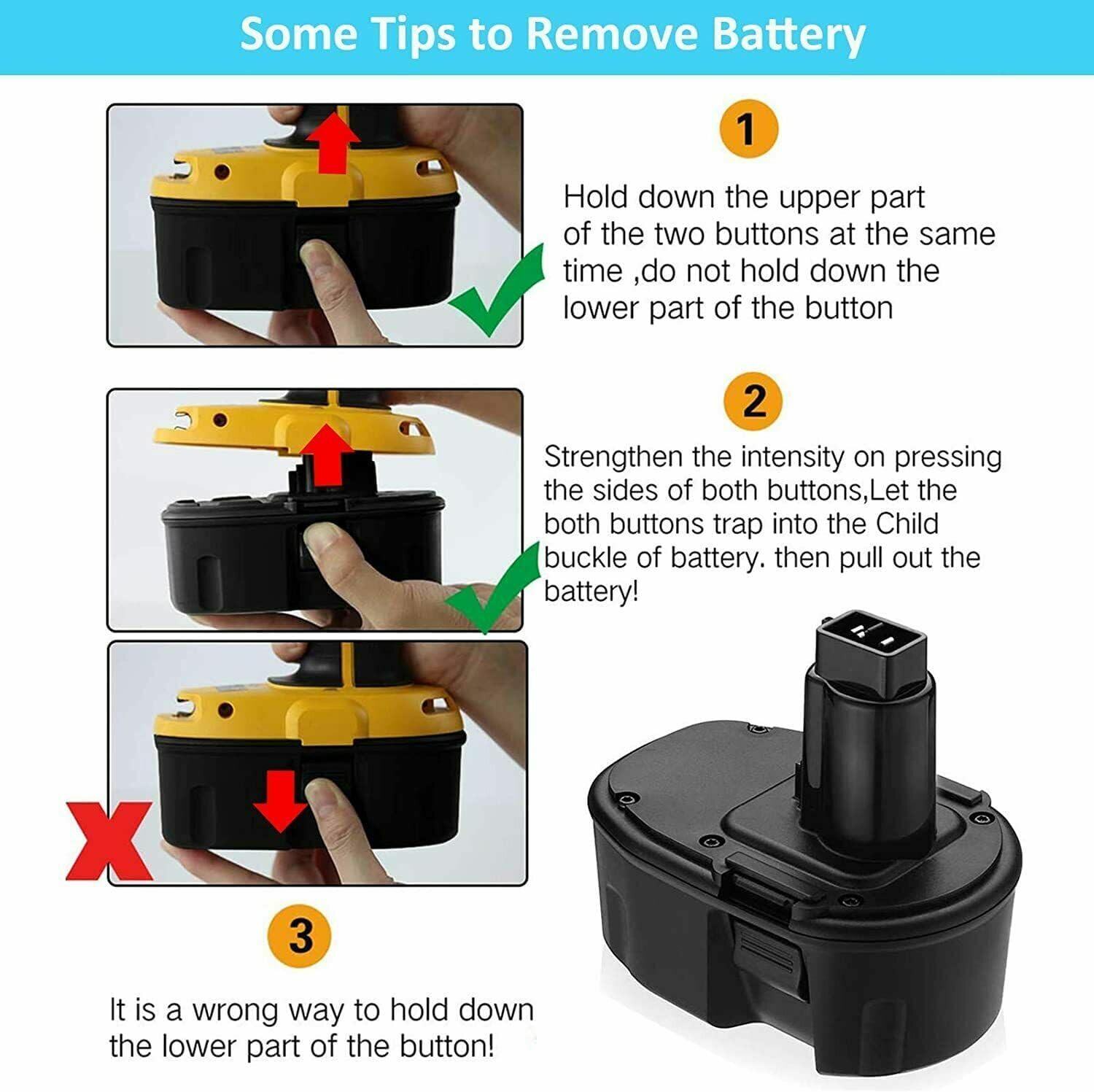 Some Tips to Remove Battery

1

Hold down the upper part of the two buttons at the same time ,do not hold down the lower part of the button

2

Strengthen the intensity on pressing the sides of both buttons,Let the both buttons trap into the Child buckle of battery. then pull out the battery!

3

It is a wrong way to hold down the lower part of the button!