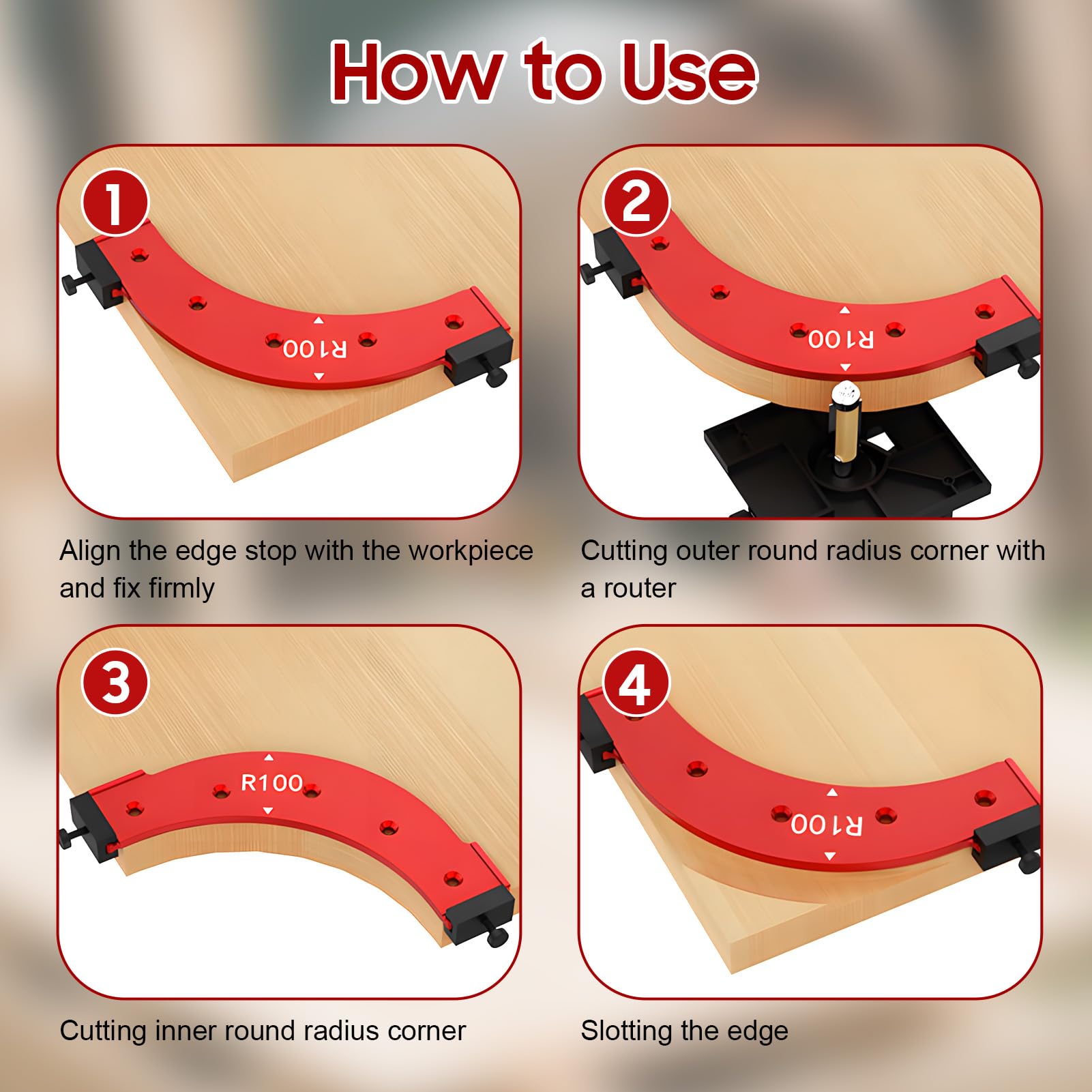 How to Use

1

R100

Align the edge stop with the workpiece and fix firmly

2

R100

Cutting outer round radius corner with a router

3

R100

Cutting inner round radius corner

4

R100

Slotting the edge