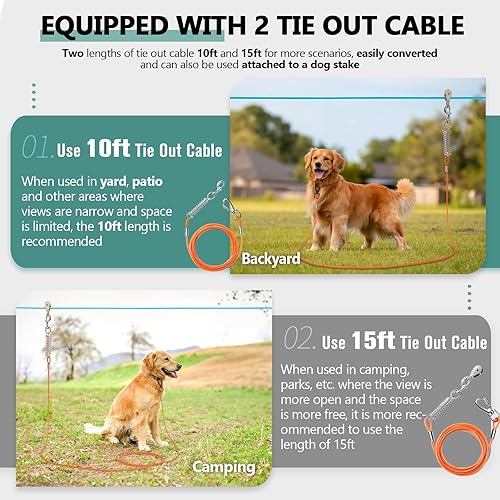 EQUIPPED WITH 2 TIE OUT CABLE

Two lengths of tie out cable 10ft and 15ft for more scenarios, easily converted and can also be used attached to a dog stake

01. Use 10ft Tie Out Cable

When used in yard, patio and other areas where views are narrow and space is limited, the 10ft length is recommended

Backyard

02. Use 15ft Tie Out Cable

When used in camping, parks, etc. where the view is more open and the space is more free, it is more recommended to use the length of 15ft

Camping