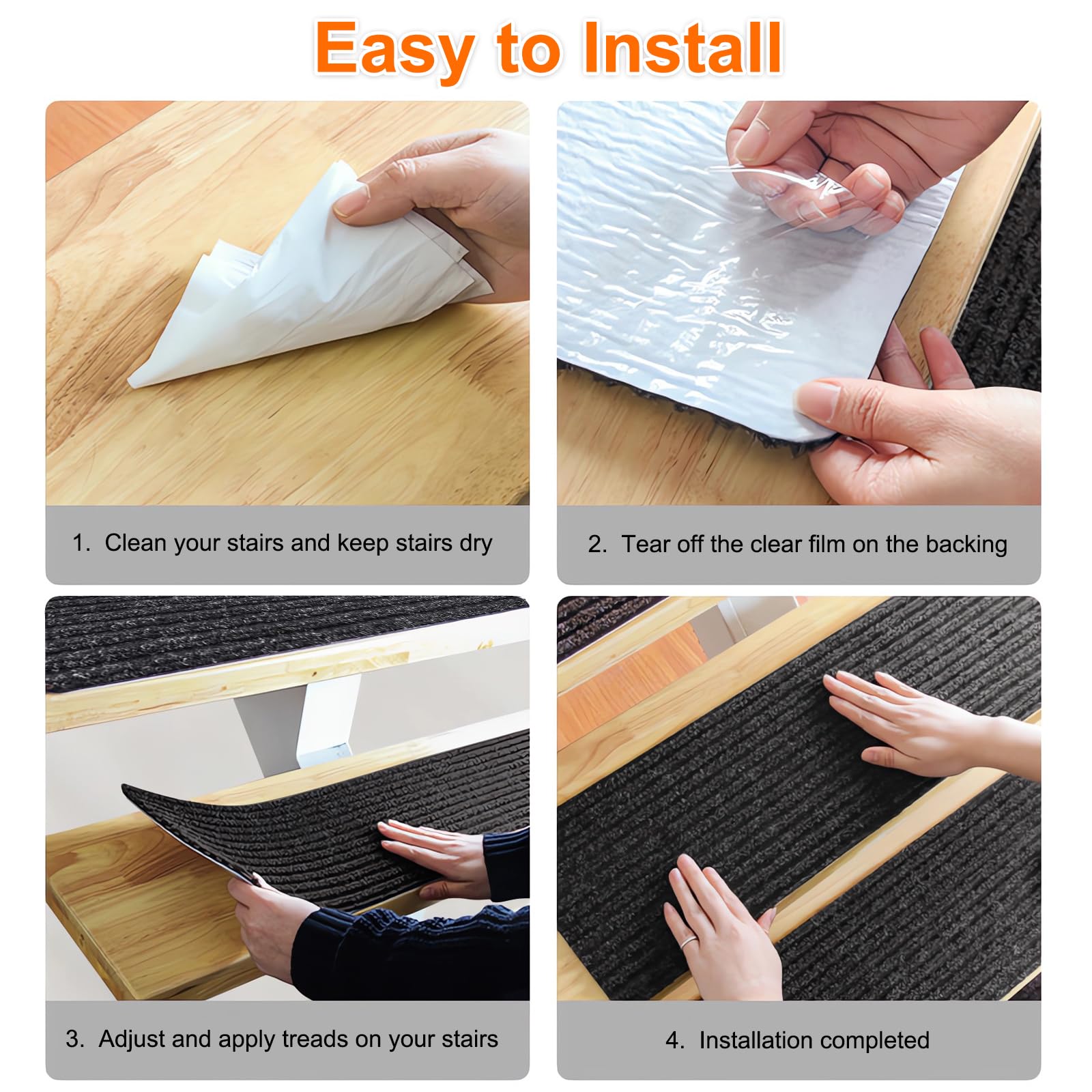 Easy to Install

1. Clean your stairs and keep stairs dry

2. Tear off the clear film on the backing

3. Adjust and apply treads on your stairs

4. Installation completed