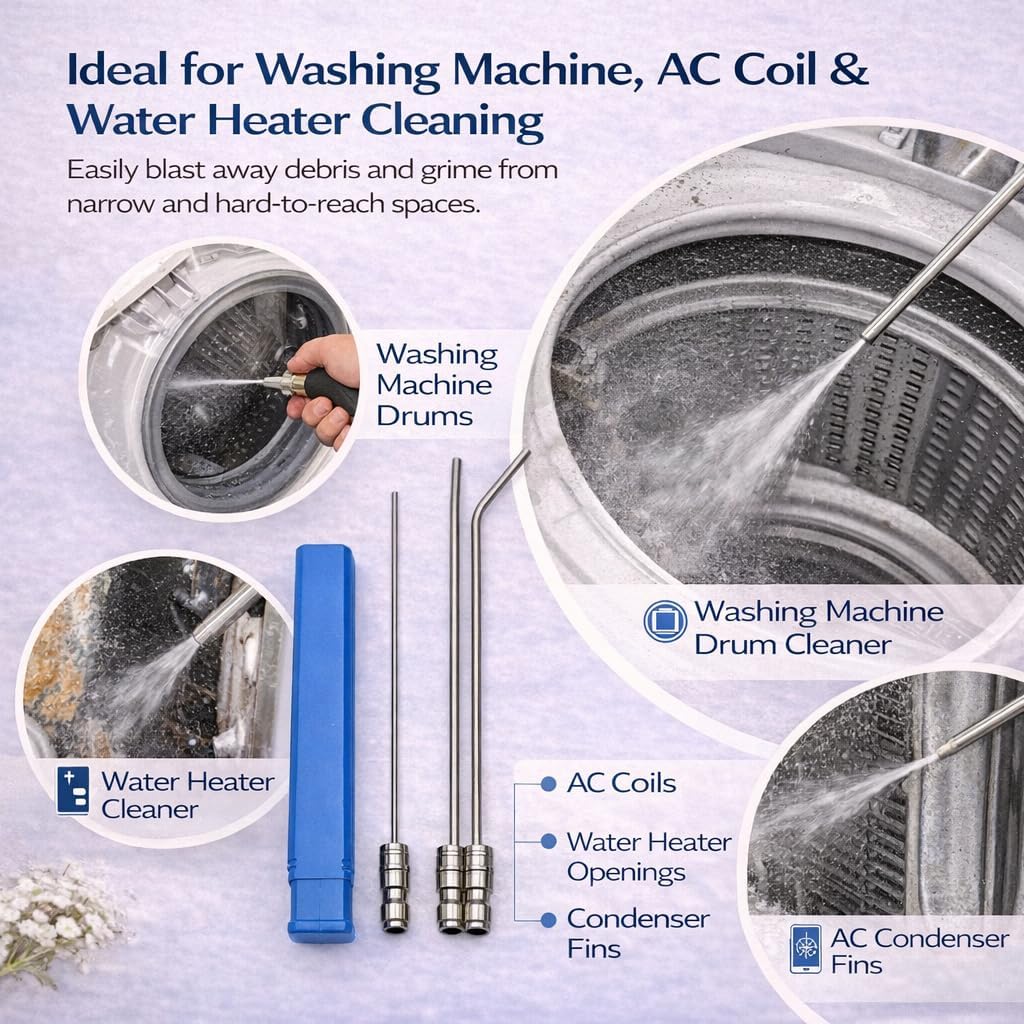 Ideal for Washing Machine, AC Coil & Water Heater Cleaning

Easily blast away debris and grime from narrow and hard-to-reach spaces.

Washing Machine Drums

Washing Machine Drum Cleaner

Water Heater Cleaner

AC Coils

Water Heater Openings

Condenser Fins

AC Condenser Fins