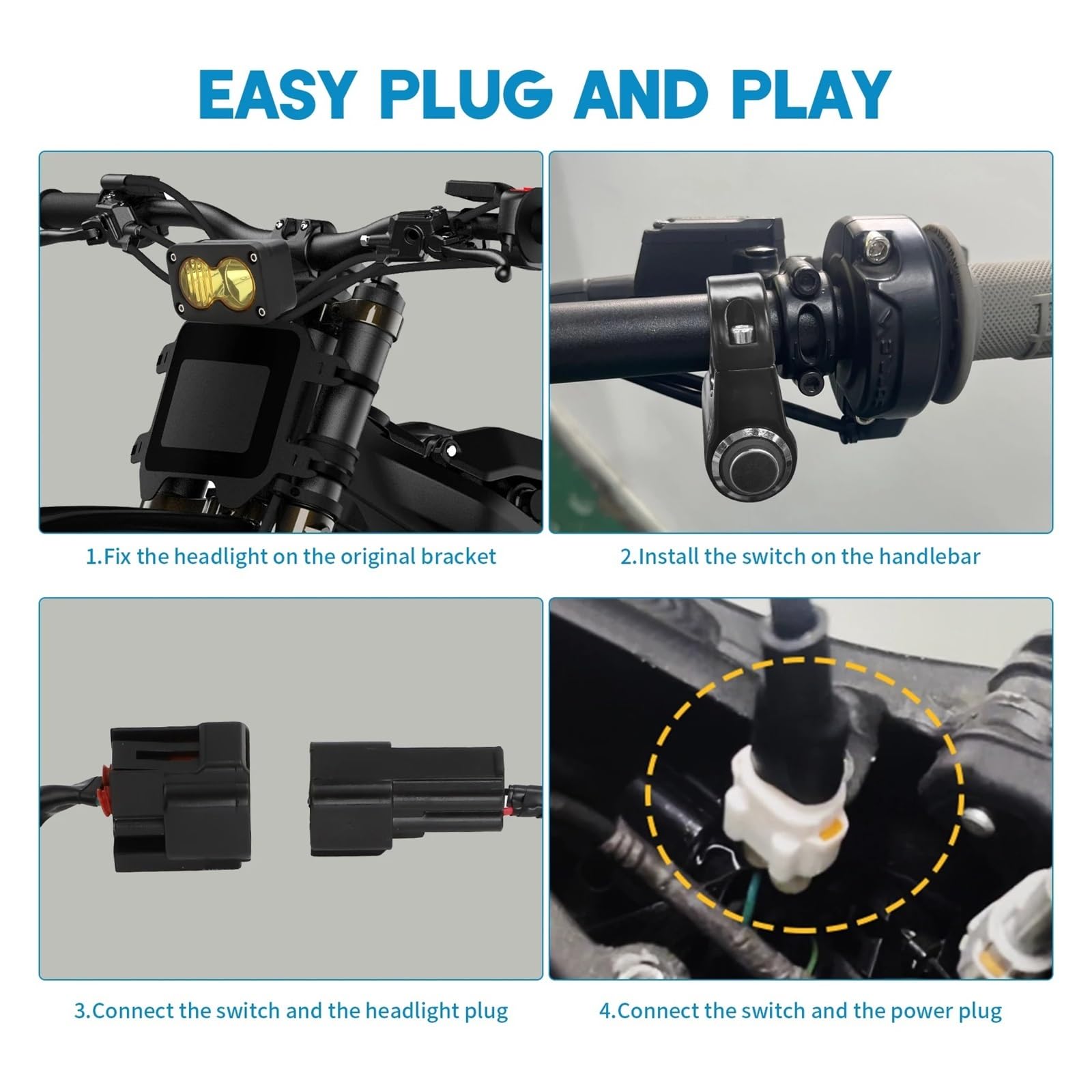 EASY PLUG AND PLAY

1.Fix the headlight on the original bracket

2.Install the switch on the handlebar

3.Connect the switch and the headlight plug

4.Connect the switch and the power plug