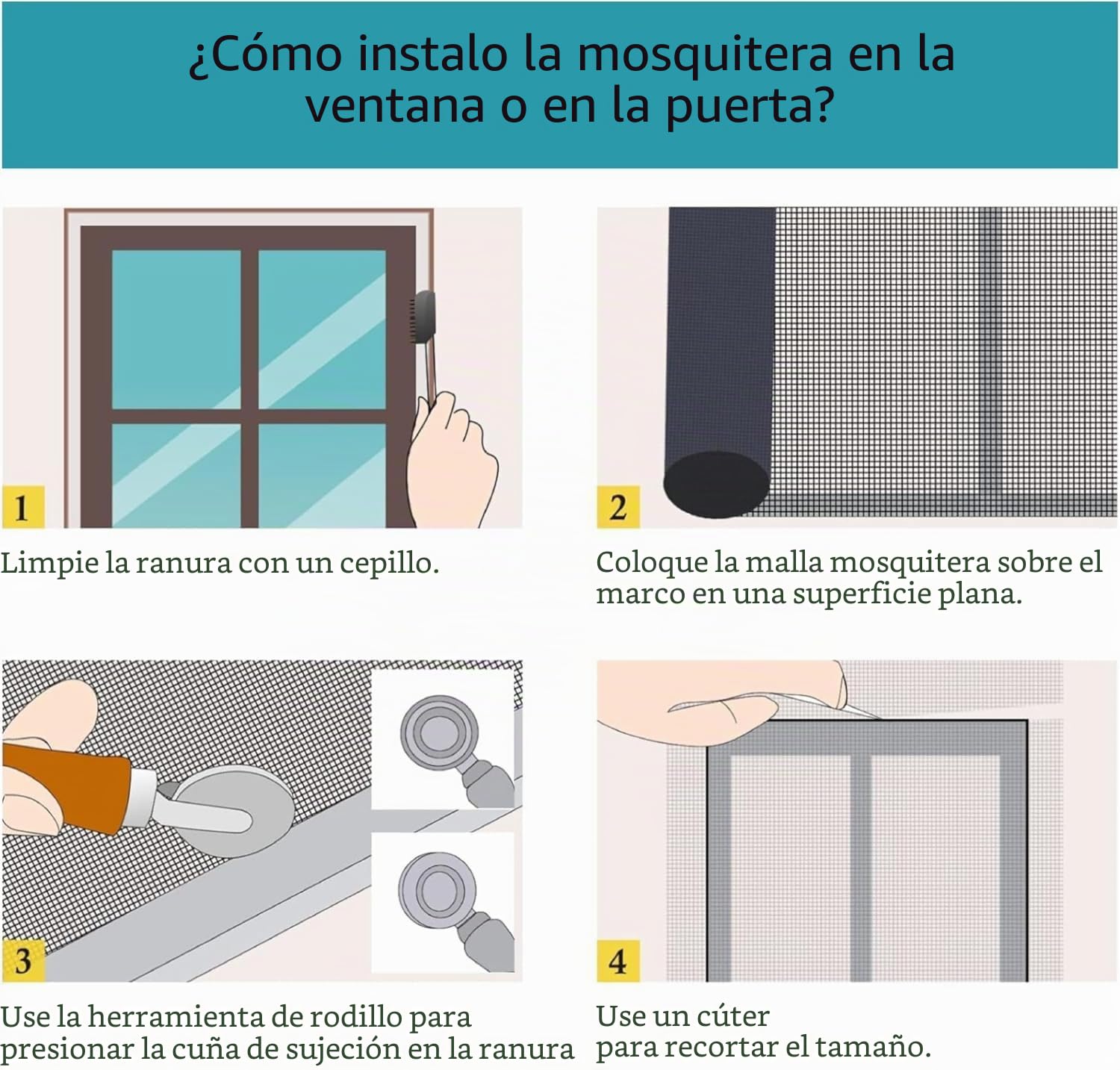 ¿Cómo instalo la mosquitera en la ventana o en la puerta?

1

Limpie la ranura con un cepillo.

2

Coloque la malla mosquitera sobre el marco en una superficie plana.

3

Use la herramienta de rodillo para presionar la cuña de sujeción en la ranura

4

Use un cúter para recortar el tamaño.