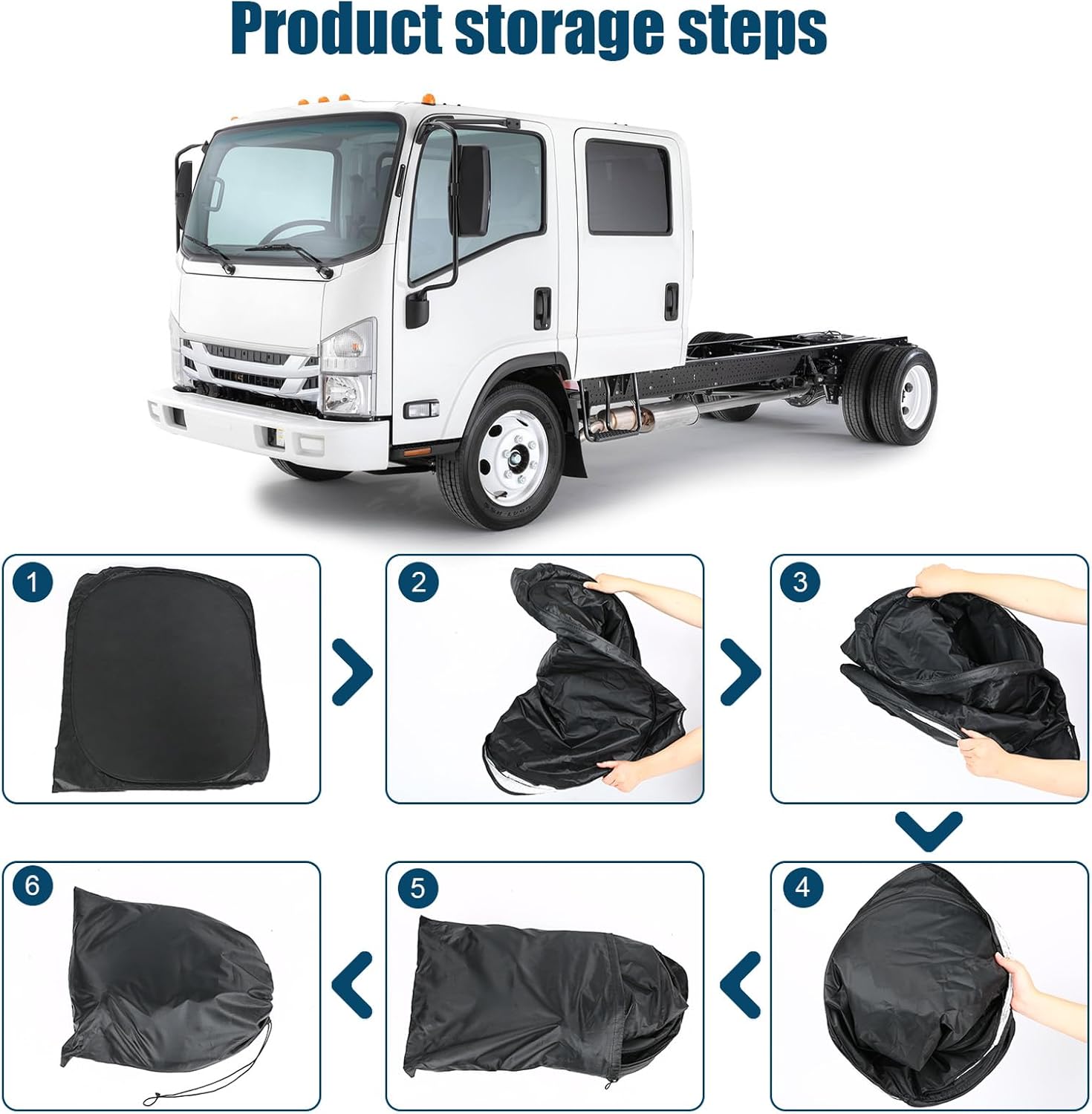 Product storage steps

1

2

3

4

5

6