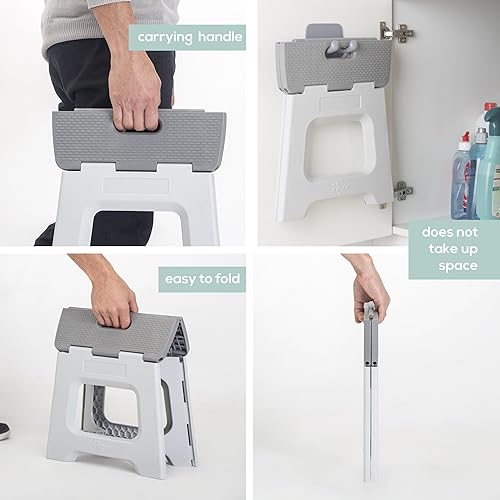 carrying handle

does not take up space

easy to fold