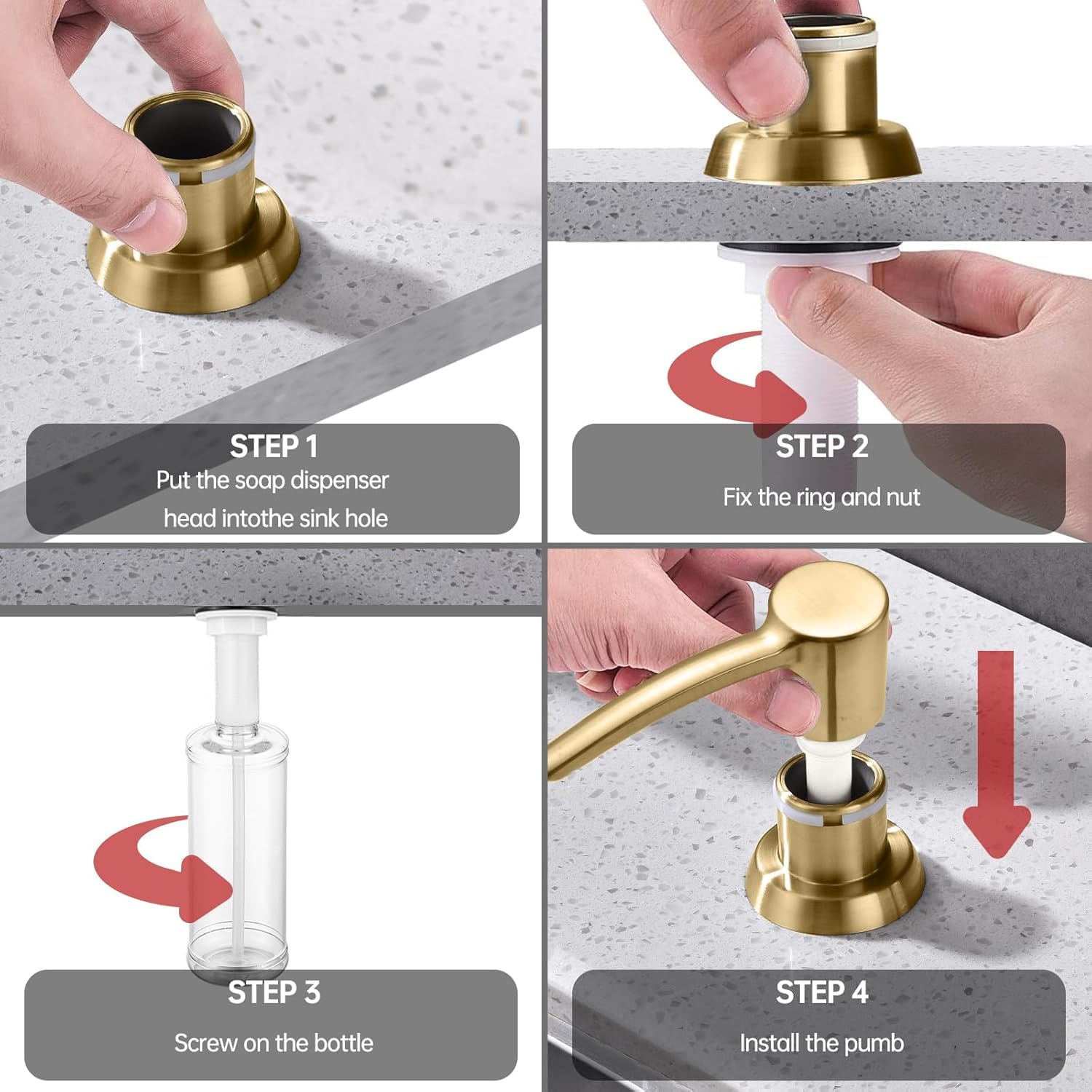 STEP 1
Put the soap dispenser head intothe sink hole

STEP 2
Fix the ring and nut

STEP 3
Screw on the bottle

STEP 4
Install the pumb