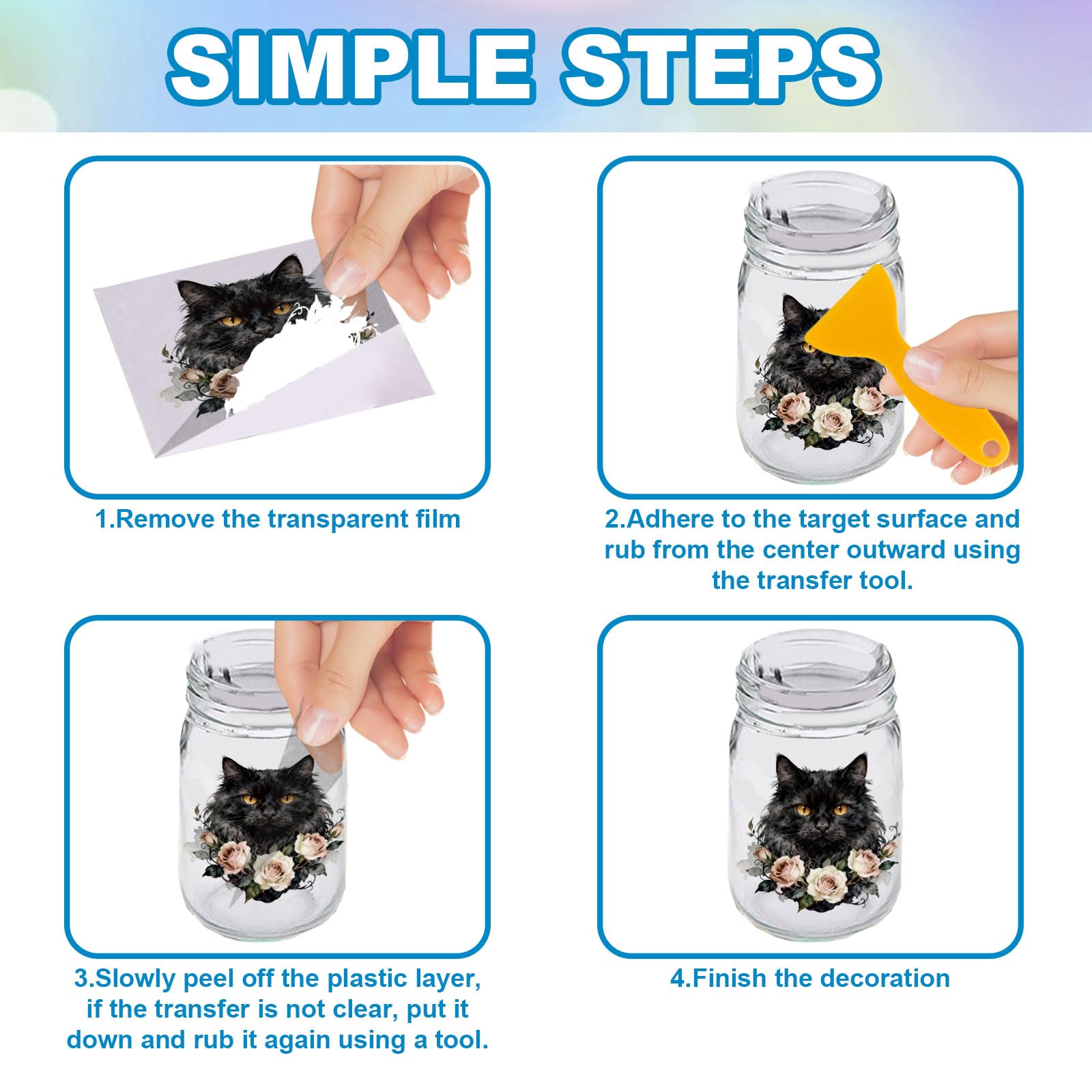 SIMPLE STEPS

1.Remove the transparent film

2.Adhere to the target surface and rub from the center outward using the transfer tool.

3.Slowly peel off the plastic layer, if the transfer is not clear, put it down and rub it again using a tool.

4.Finish the decoration