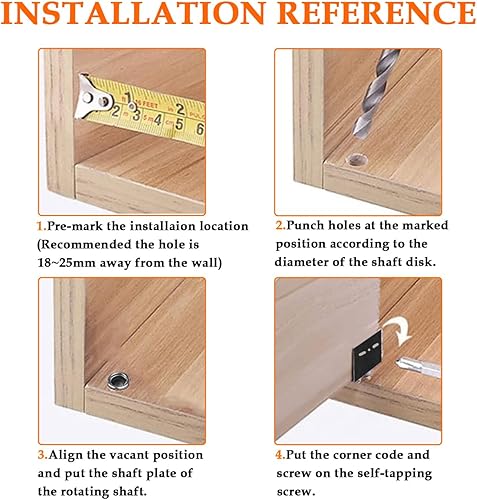 INSTALLATION REFERENCE

1
16 FEET
2
2
3
4
5
6

1.Pre-mark the installaion location (Recommended the hole is 18~25mm away from the wall)

2.Punch holes at the marked position according to the diameter of the shaft disk.

3.Align the vacant position and put the shaft plate of the rotating shaft.

4.Put the corner code and screw on the self-tapping screw.