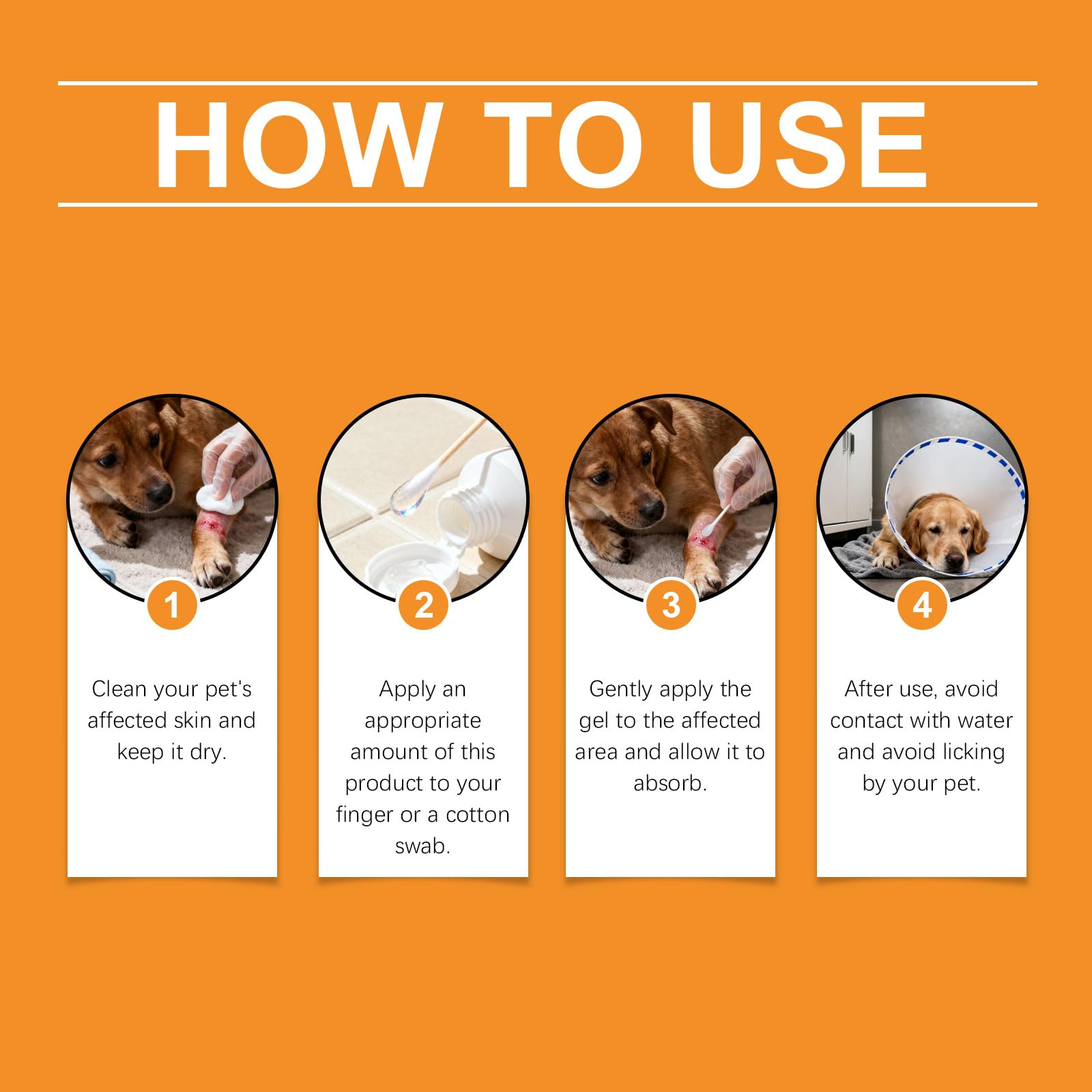 HOW TO USE

1

Clean your pet's affected skin and keep it dry.

2

Apply an appropriate amount of this product to your finger or a cotton swab.

3

Gently apply the gel to the affected area and allow it to absorb.

4

After use, avoid contact with water and avoid licking by your pet.