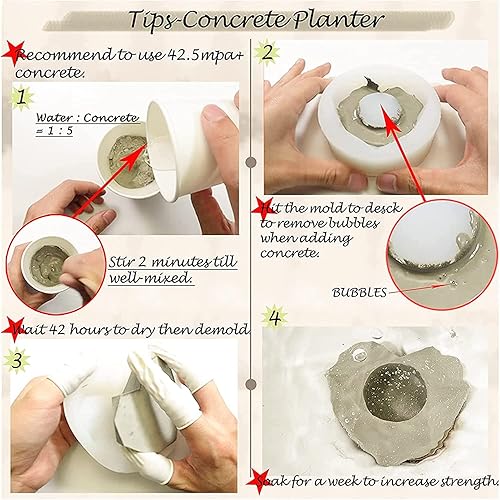 Tips-Concrete Planter

Recommend to use 42.5mpa+ concrete.

1

Water : Concrete = 1 : 5

Stir 2 minutes till well-mixed.

2

Hit the mold to desck to remove bubbles when adding concrete.

BUBBLES

Wait 42 hours to dry then demold.

3

4

Soak for a week to increase strength.