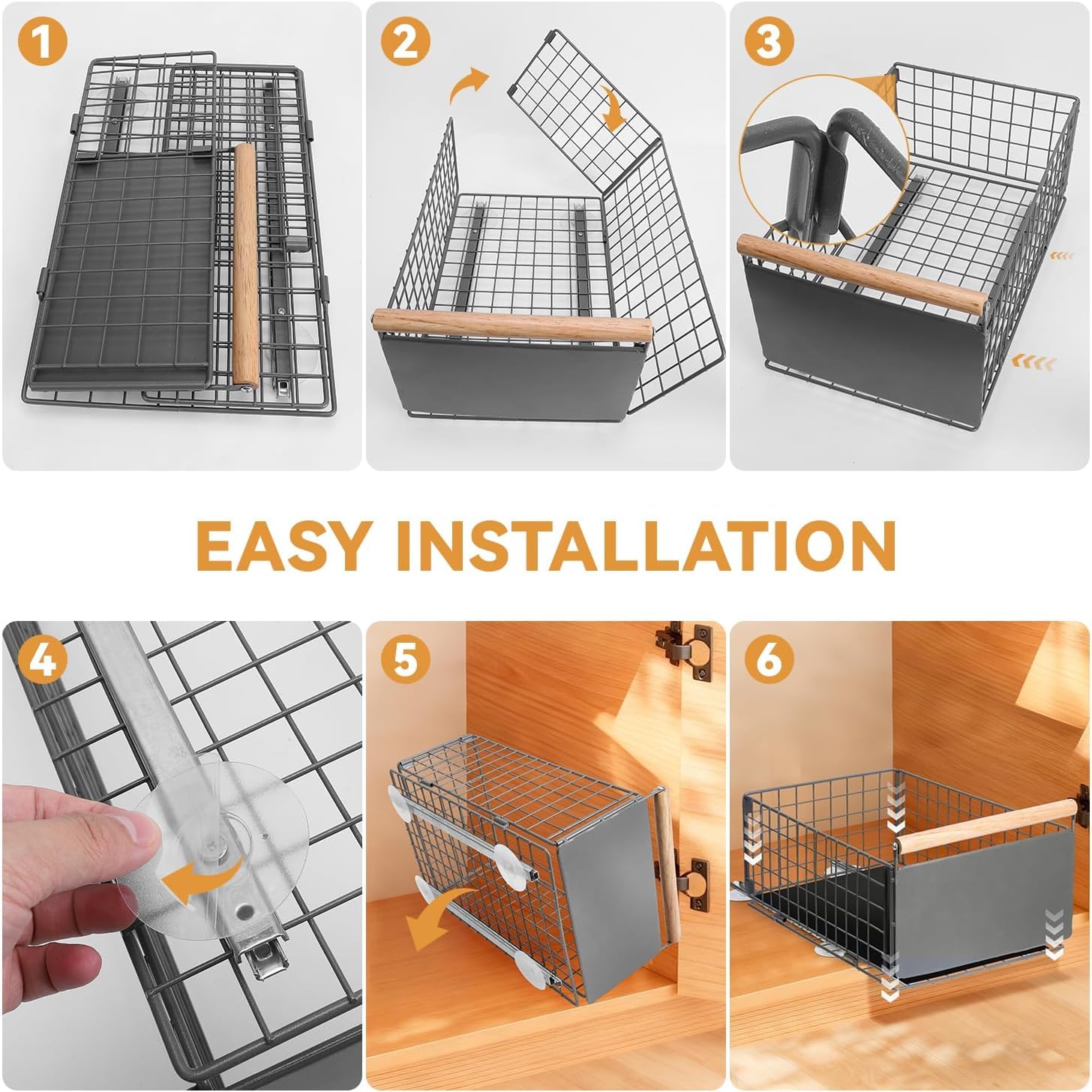 1

2

3

EASY INSTALLATION

4

5

6