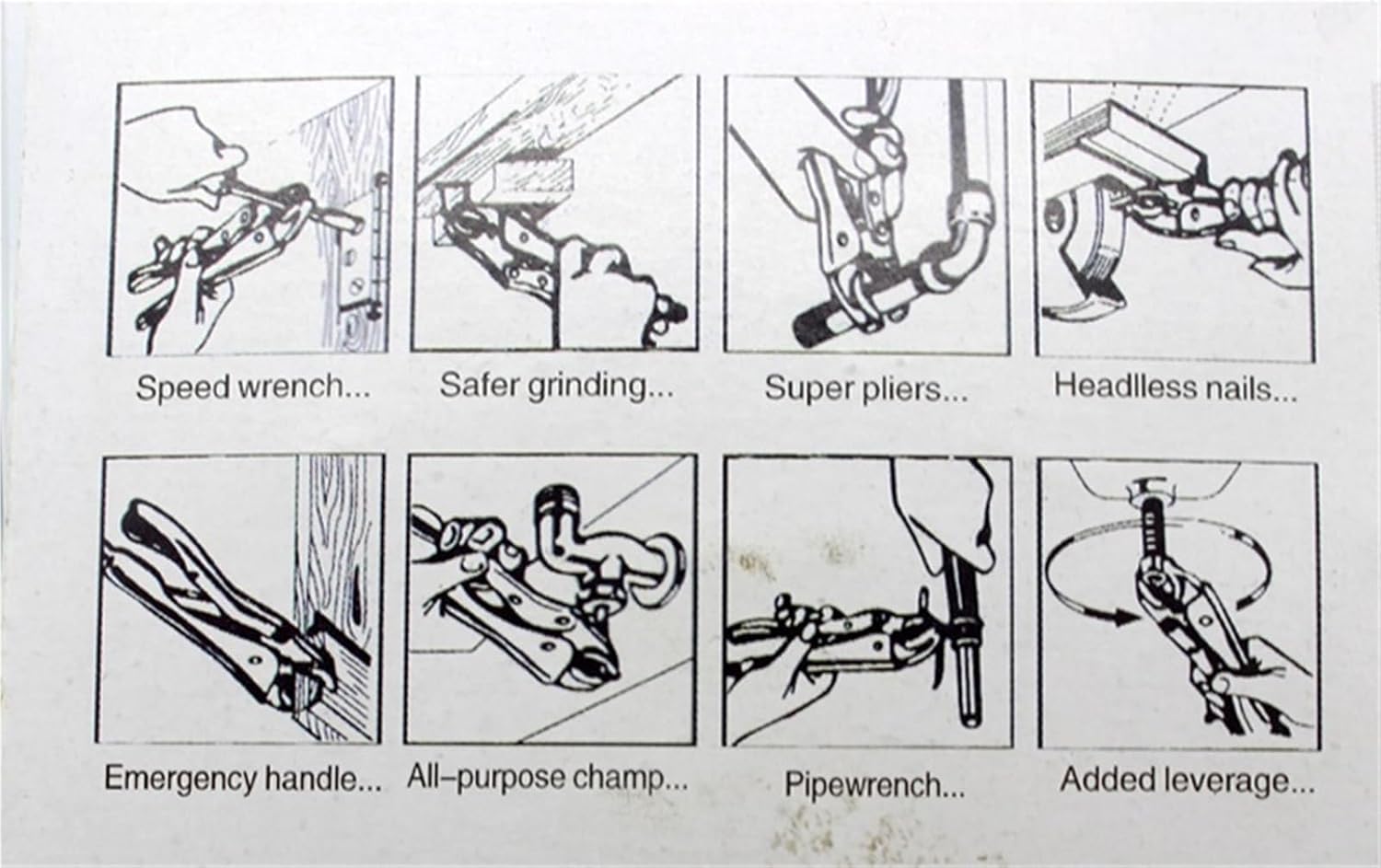 Speed wrench...

Safer grinding...

Super pliers...

Headlless nails...

Emergency handle...

All–purpose champ...

Pipewrench...

Added leverage...