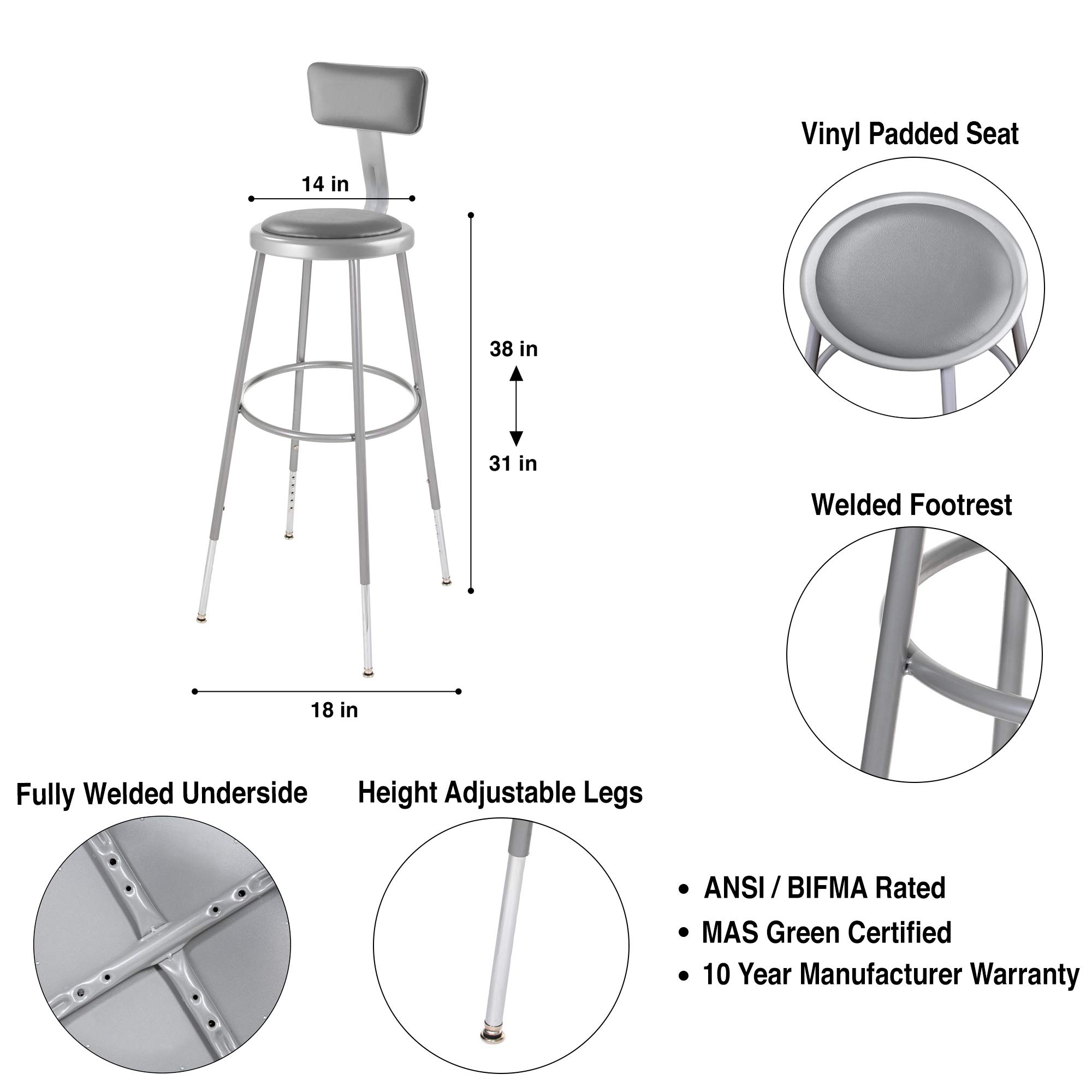 14 in

38 in

31 in

18 in

Vinyl Padded Seat

Welded Footrest

Fully Welded Underside

Height Adjustable Legs

• ANSI / BIFMA Rated
• MAS Green Certified
• 10 Year Manufacturer Warranty