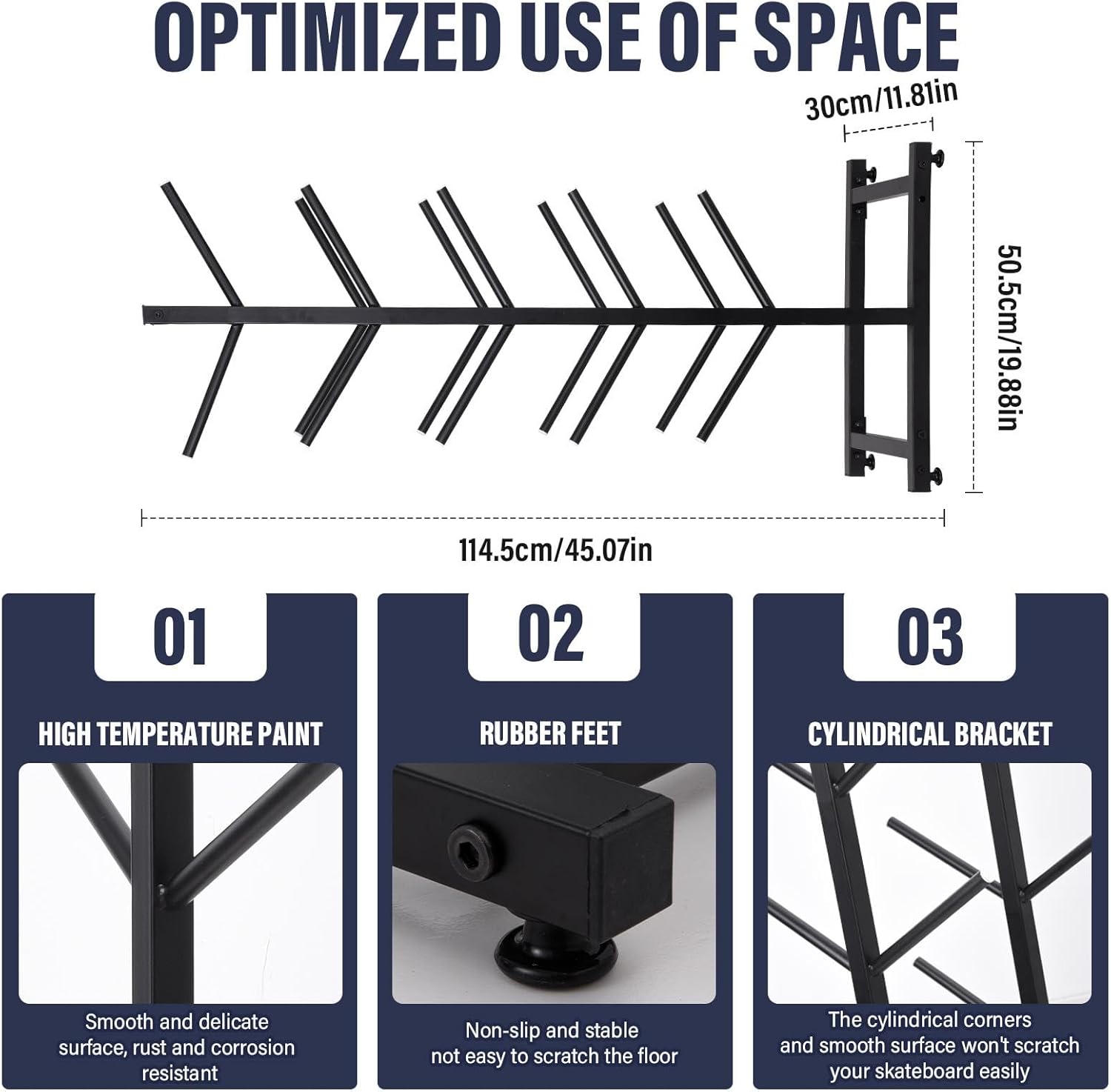 OPTIMIZED USE OF SPACE

30cm/11.81in

50.5cm/19.88in

114.5cm/45.07in

01

HIGH TEMPERATURE PAINT

Smooth and delicate surface, rust and corrosion resistant

02

RUBBER FEET

Non-slip and stable not easy to scratch the floor

03

CYLINDRICAL BRACKET

The cylindrical corners and smooth surface won't scratch your skateboard easily