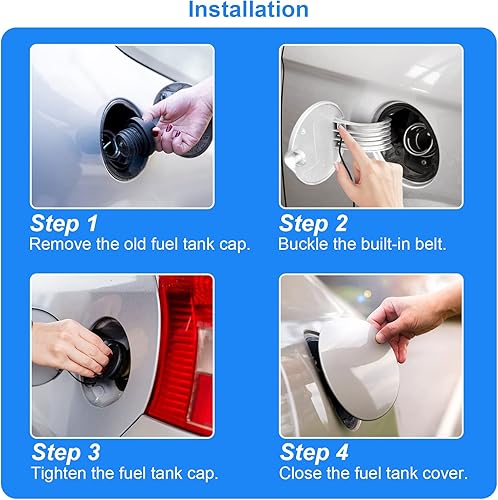 Installation

Step 1
Remove the old fuel tank cap.

Step 2
Buckle the built-in belt.

Step 3
Tighten the fuel tank cap.

Step 4
Close the fuel tank cover.