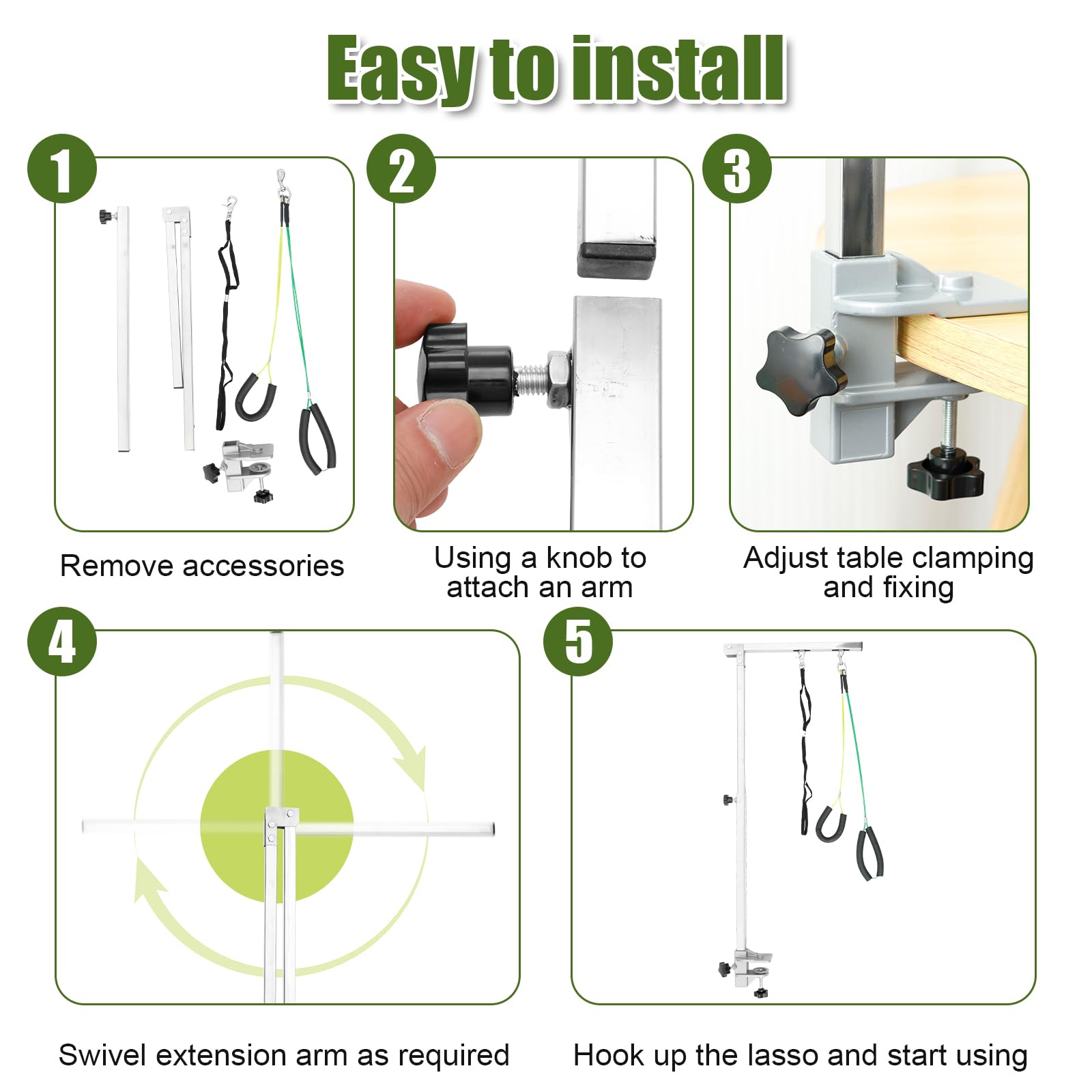 Easy to install

1

Remove accessories

2

Using a knob to attach an arm

3

Adjust table clamping and fixing

4

Swivel extension arm as required

5

Hook up the lasso and start using