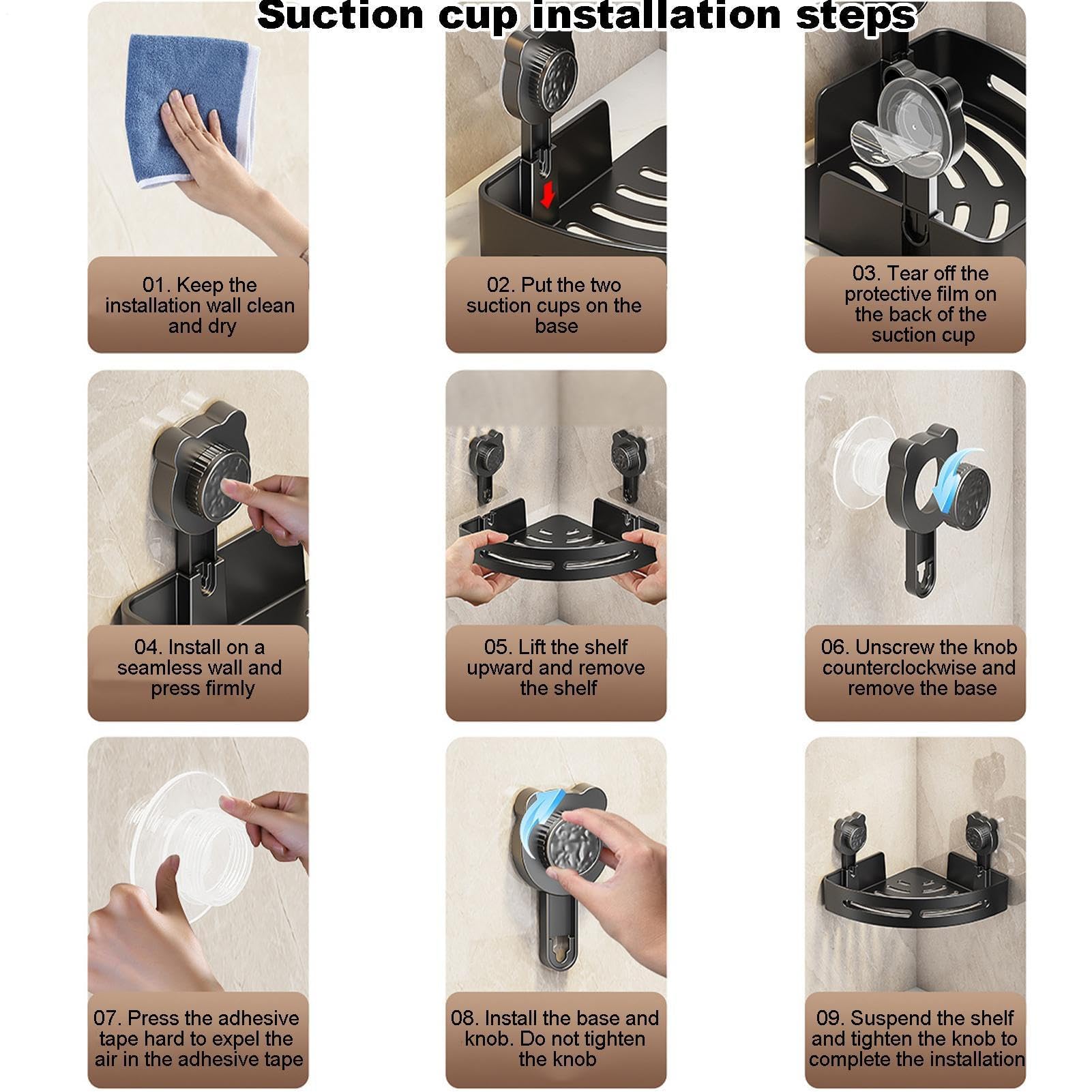 Suction cup installation steps

01. Keep the installation wall clean and dry

02. Put the two suction cups on the base

03. Tear off the protective film on the back of the suction cup

04. Install on a seamless wall and press firmly

05. Lift the shelf upward and remove the shelf

06. Unscrew the knob counterclockwise and remove the base

07. Press the adhesive tape hard to expel the air in the adhesive tape

08. Install the base and knob. Do not tighten the knob

09. Suspend the shelf and tighten the knob to complete the installation