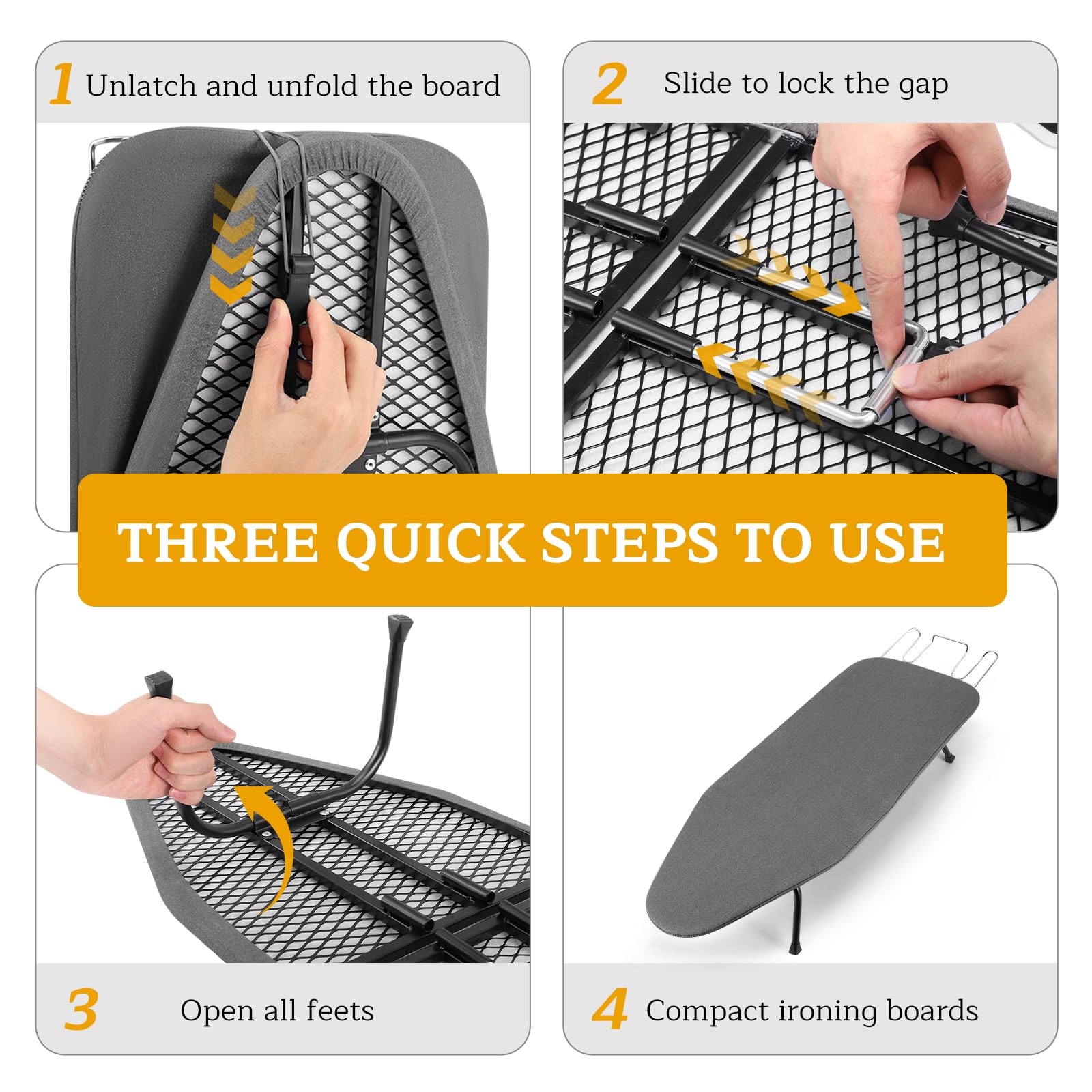 1 Unlatch and unfold the board

2 Slide to lock the gap

THREE QUICK STEPS TO USE

3 Open all feets

4 Compact ironing boards