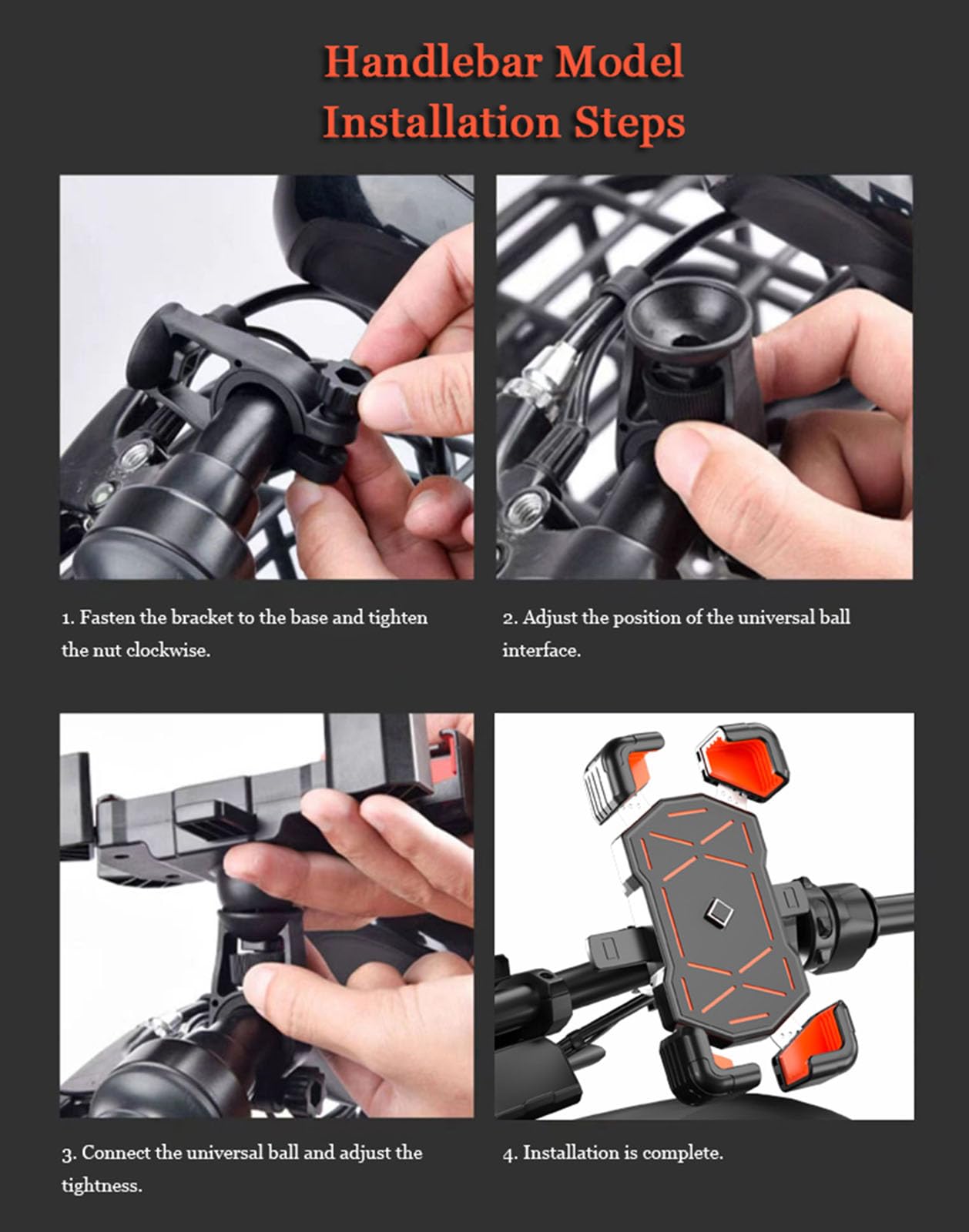 Handlebar Model Installation Steps

1. Fasten the bracket to the base and tighten the nut clockwise.

2. Adjust the position of the universal ball interface.

3. Connect the universal ball and adjust the tightness.

4. Installation is complete.