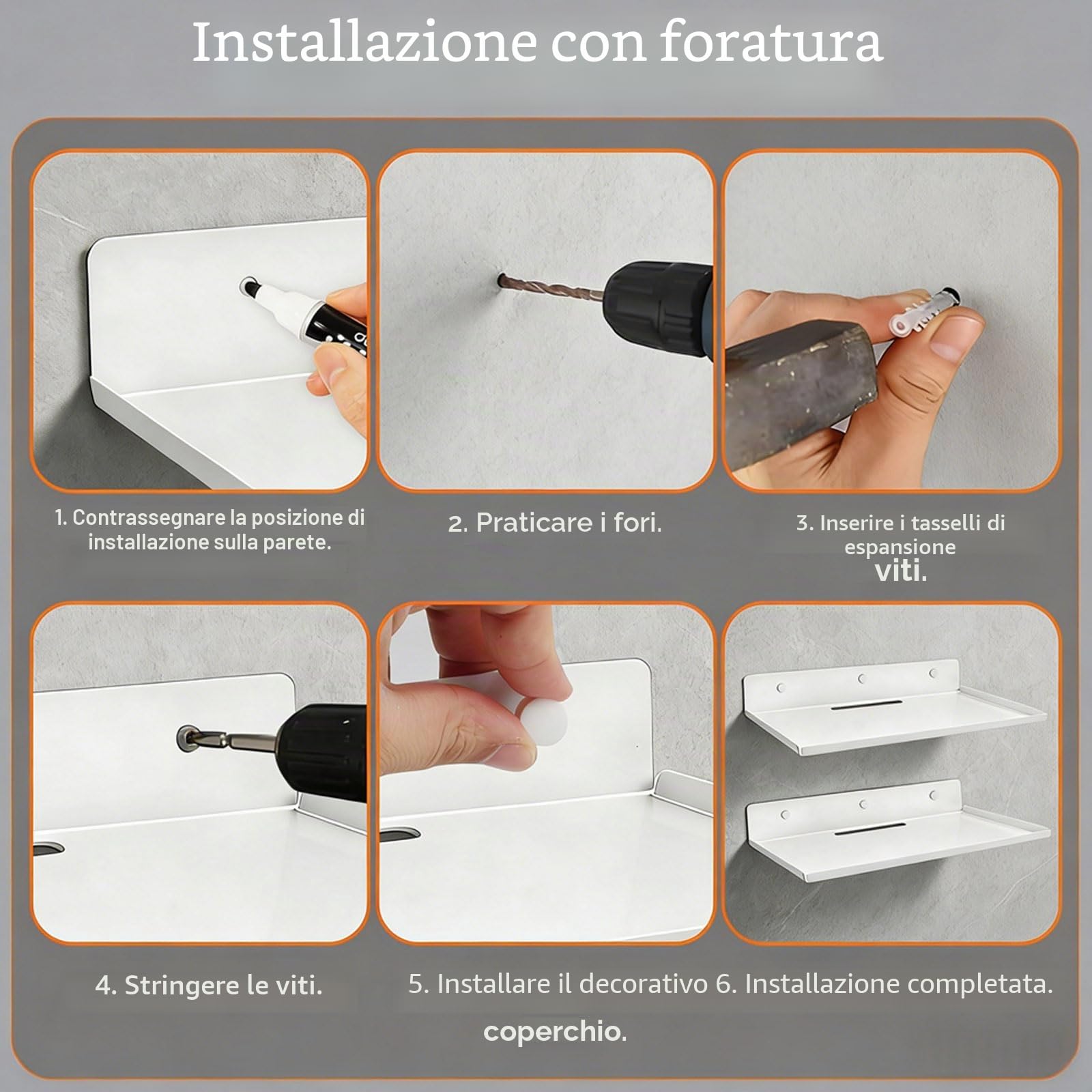 Installazione con foratura

1. Contrassegnare la posizione di installazione sulla parete.

2. Praticare i fori.

3. Inserire i tasselli di espansione viti.

4. Stringere le viti.

5. Installare il decorativo coperchio.

6. Installazione completata.