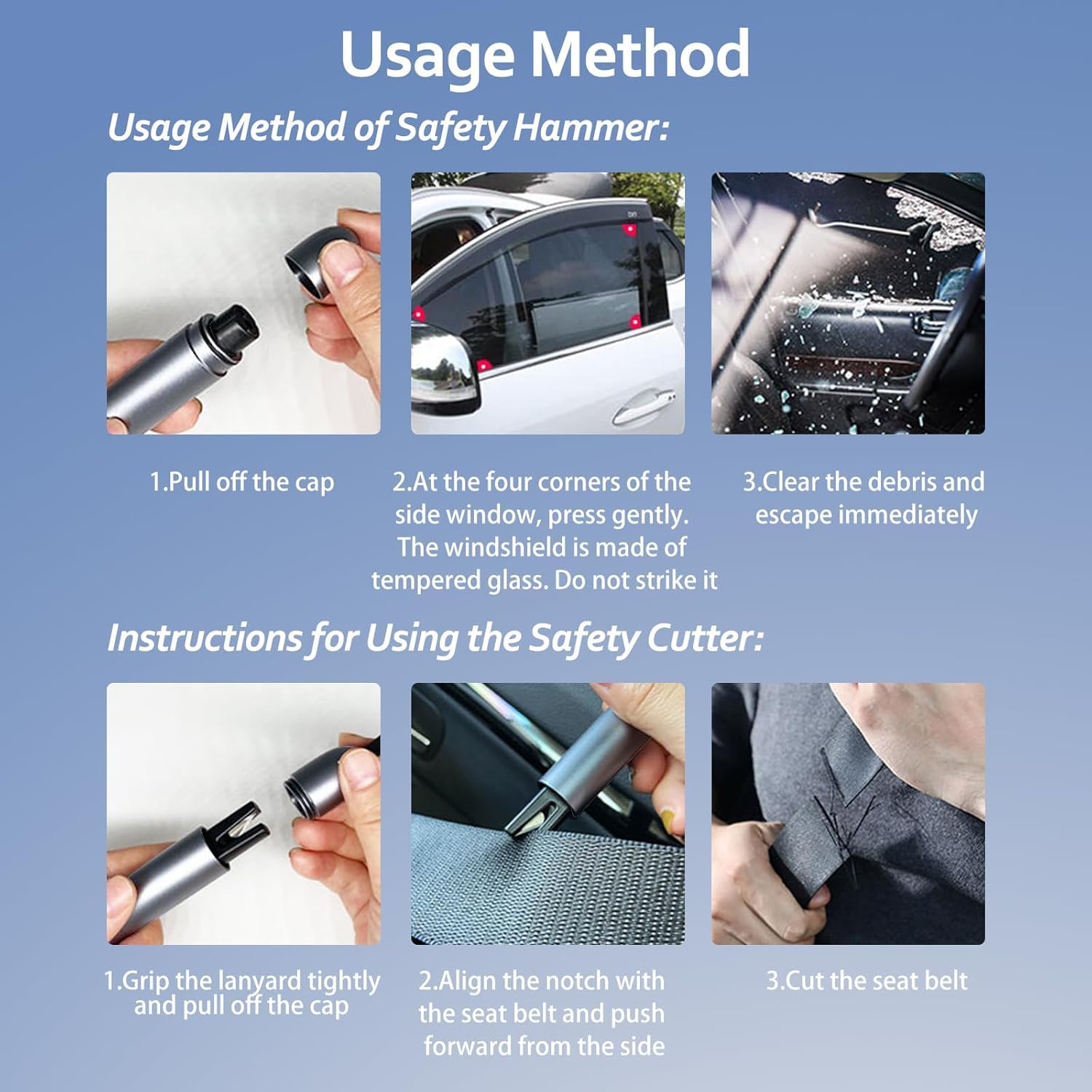 Usage Method

Usage Method of Safety Hammer:

1.Pull off the cap

2.At the four corners of the side window, press gently. The windshield is made of tempered glass. Do not strike it

3.Clear the debris and escape immediately

Instructions for Using the Safety Cutter:

1.Grip the lanyard tightly and pull off the cap

2.Align the notch with the seat belt and push forward from the side

3.Cut the seat belt