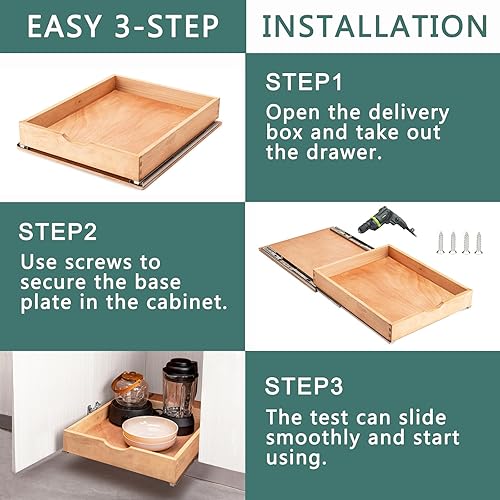 EASY 3-STEP INSTALLATION

STEP1
Open the delivery box and take out the drawer.

STEP2
Use screws to secure the base plate in the cabinet.

STEP3
The test can slide smoothly and start using.