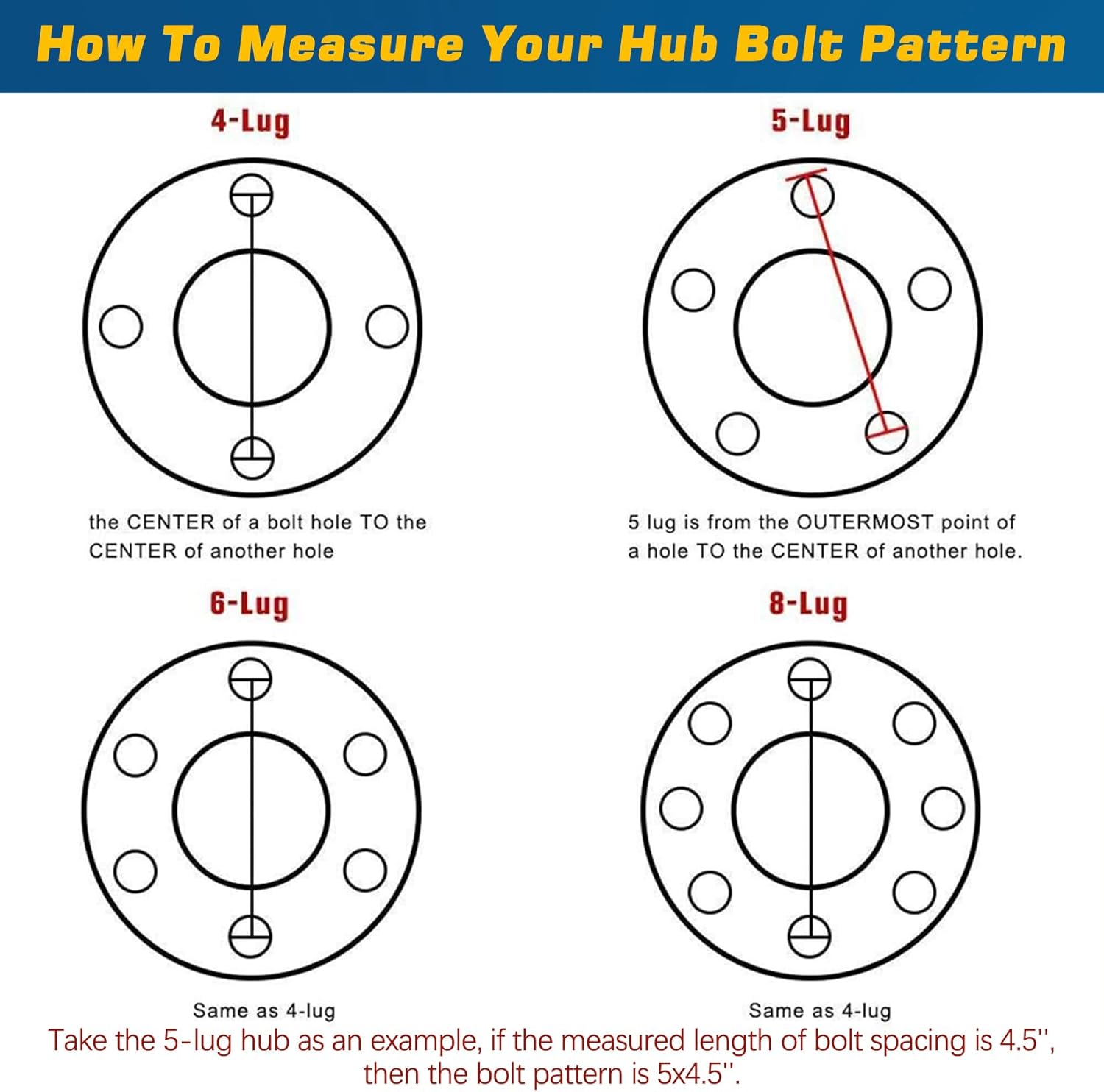 How To Measure Your Hub Bolt Pattern

4-Lug

the CENTER of a bolt hole TO the CENTER of another hole

5-Lug

5 lug is from the OUTERMOST point of a hole TO the CENTER of another hole.

6-Lug

Same as 4-lug

8-Lug

Same as 4-lug

Take the 5-lug hub as an example, if the measured length of bolt spacing is 4.5'', then the bolt pattern is 5x4.5''.