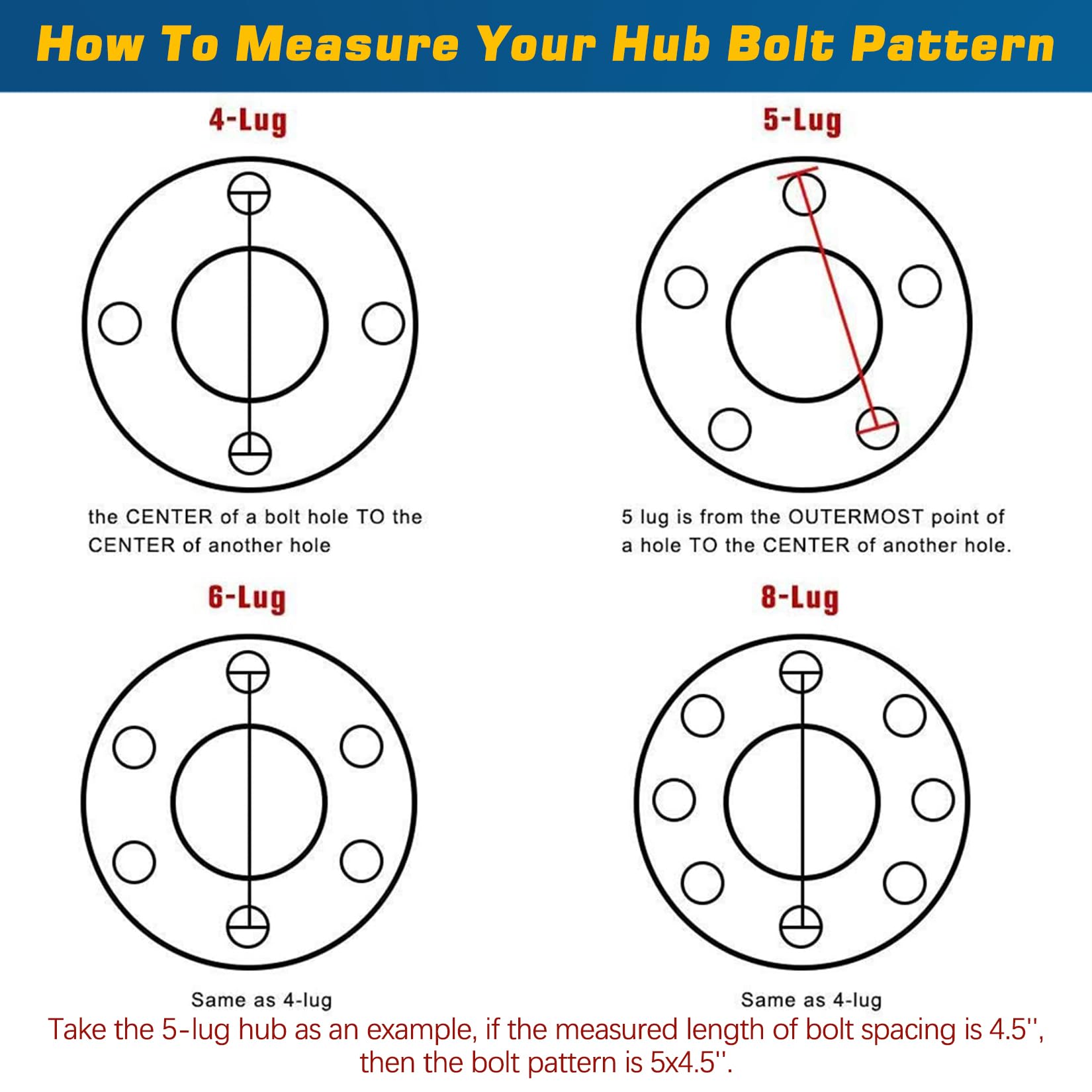 How To Measure Your Hub Bolt Pattern

4-Lug

the CENTER of a bolt hole TO the CENTER of another hole

5-Lug

5 lug is from the OUTERMOST point of a hole TO the CENTER of another hole.

6-Lug

Same as 4-lug

8-Lug

Same as 4-lug

Take the 5-lug hub as an example, if the measured length of bolt spacing is 4.5'', then the bolt pattern is 5x4.5''.