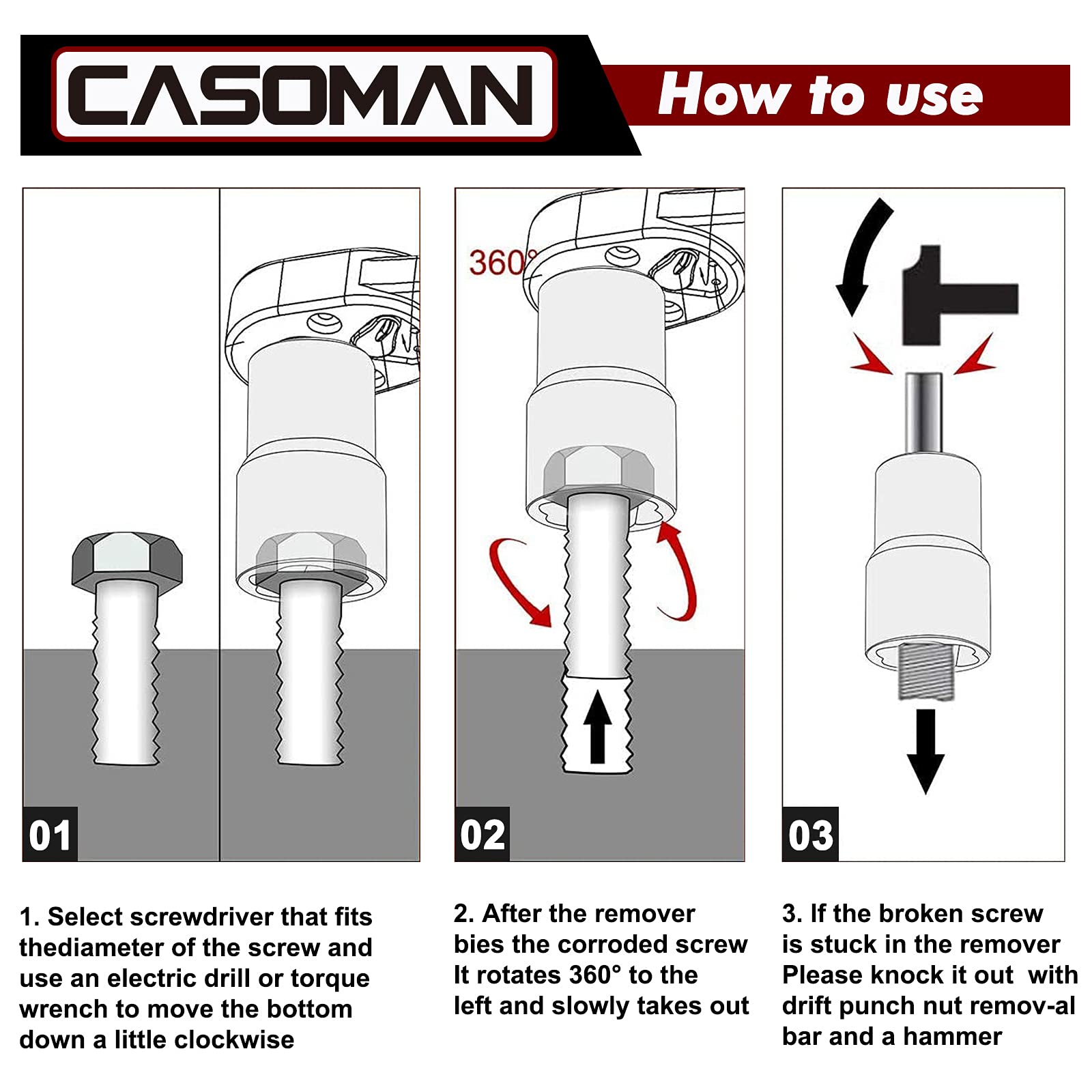 CASOMAN

How to use

01

360°

02

03

1. Select screwdriver that fits thediameter of the screw and use an electric drill or torque wrench to move the bottom down a little clockwise

2. After the remover bies the corroded screw It rotates 360° to the left and slowly takes out

3. If the broken screw is stuck in the remover Please knock it out with drift punch nut remov-al bar and a hammer