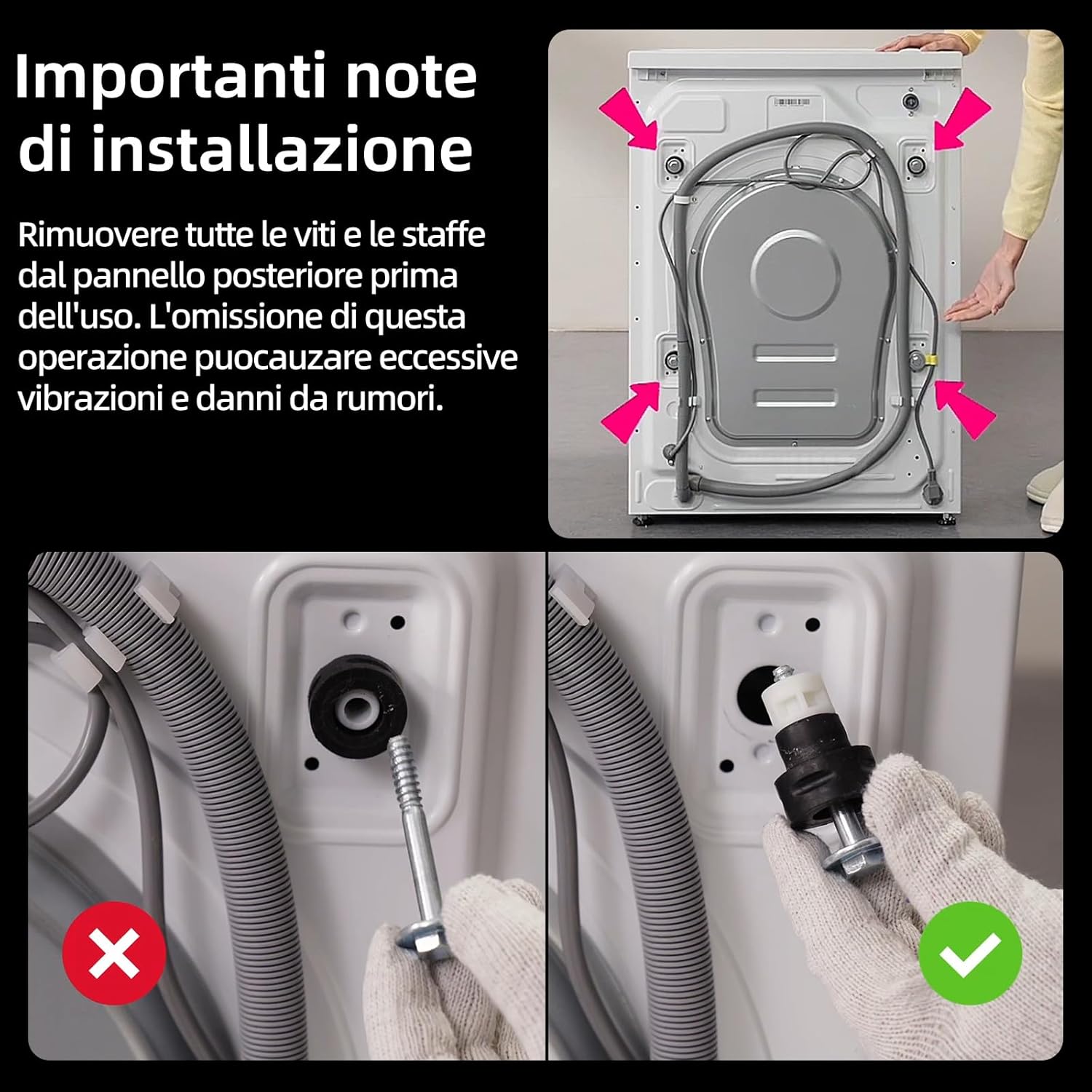 Importanti note di installazione

Rimuovere tutte le viti e le staffe dal pannello posteriore prima dell'uso. L'omissione di questa operazione puocauzare eccessive vibrazioni e danni da rumori.