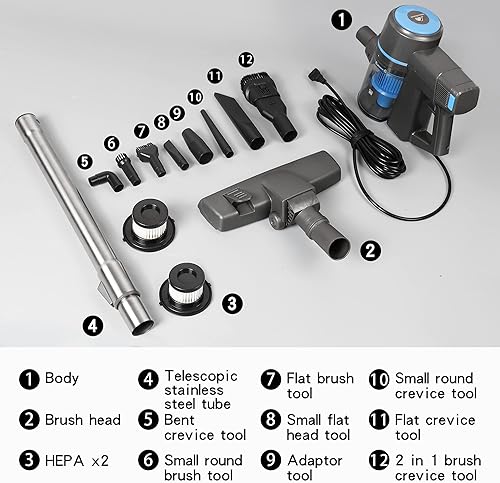 1
12
11
10
9
8
7
6
5
2
3
4

1 Body
2 Brush head
3 HEPA x2

4 Telescopic stainless steel tube
5 Bent crevice tool
6 Small round brush tool

7 Flat brush tool
8 Small flat head tool
9 Adaptor tool

10 Small round crevice tool
11 Flat crevice tool
12 2 in 1 brush crevice tool