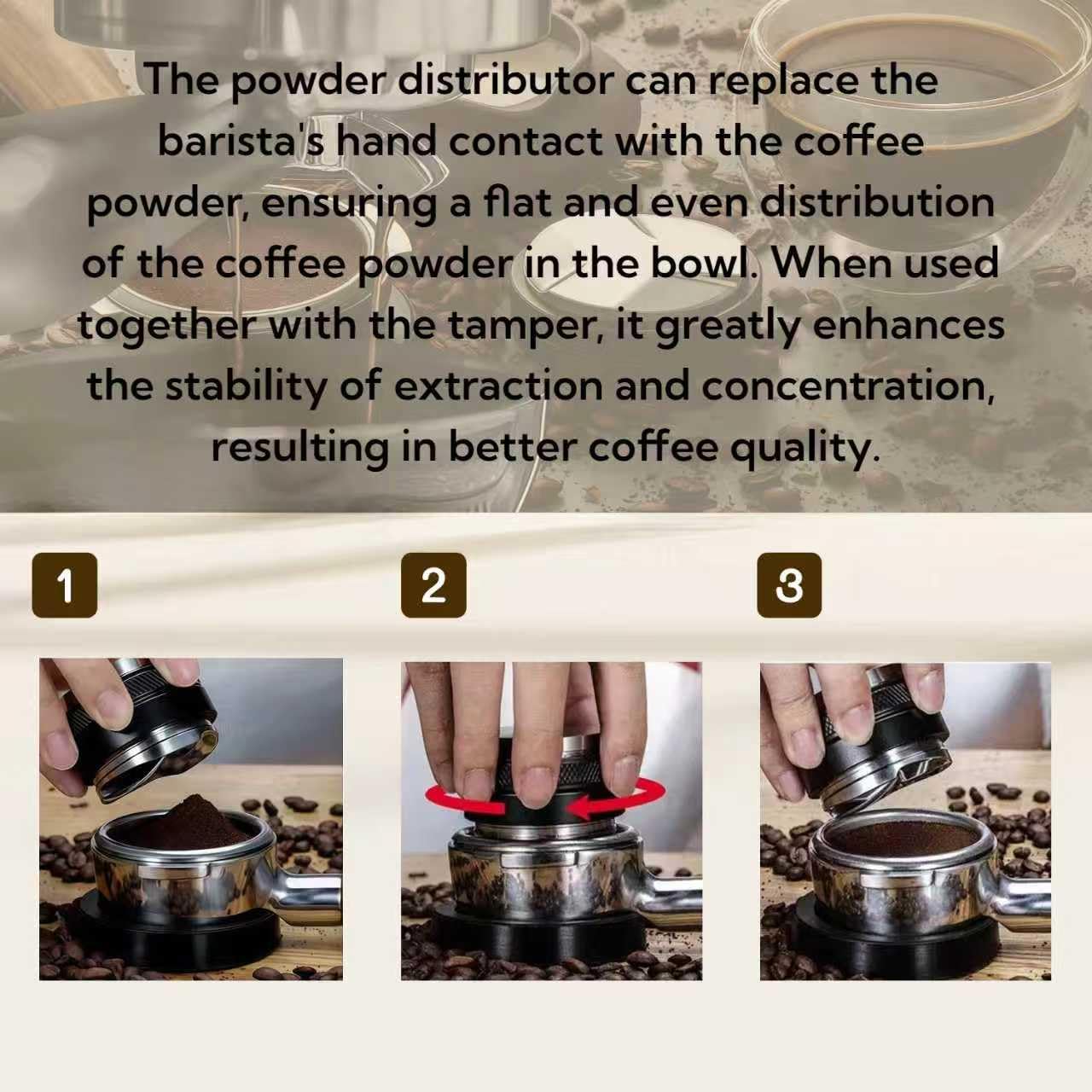 The powder distributor can replace the barista's hand contact with the coffee powder, ensuring a flat and even distribution of the coffee powder in the bowl. When used together with the tamper, it greatly enhances the stability of extraction and concentration, resulting in better coffee quality.

1

2

3