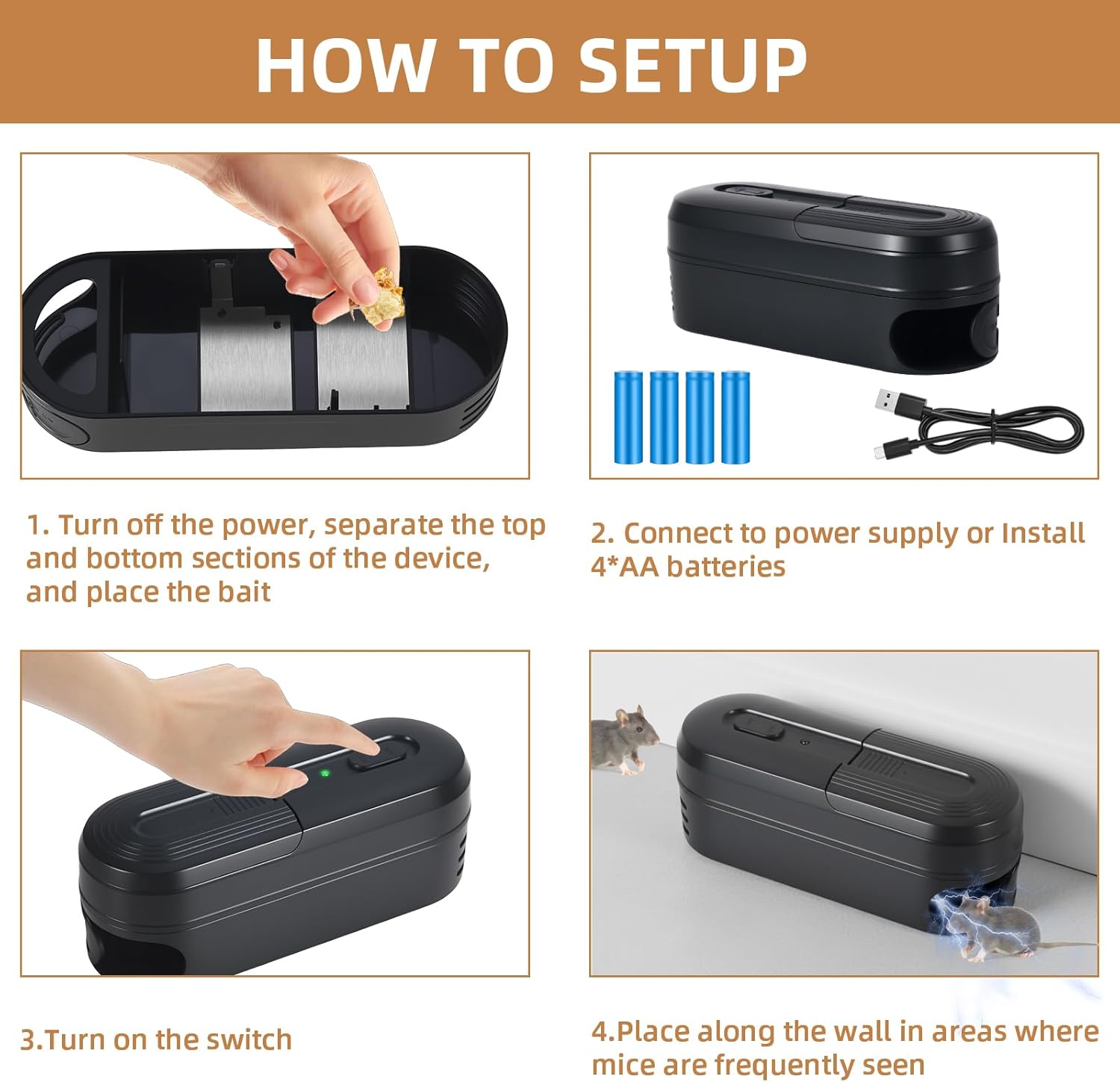 HOW TO SETUP

1. Turn off the power, separate the top and bottom sections of the device, and place the bait

2. Connect to power supply or Install 4*AA batteries

3.Turn on the switch

4.Place along the wall in areas where mice are frequently seen