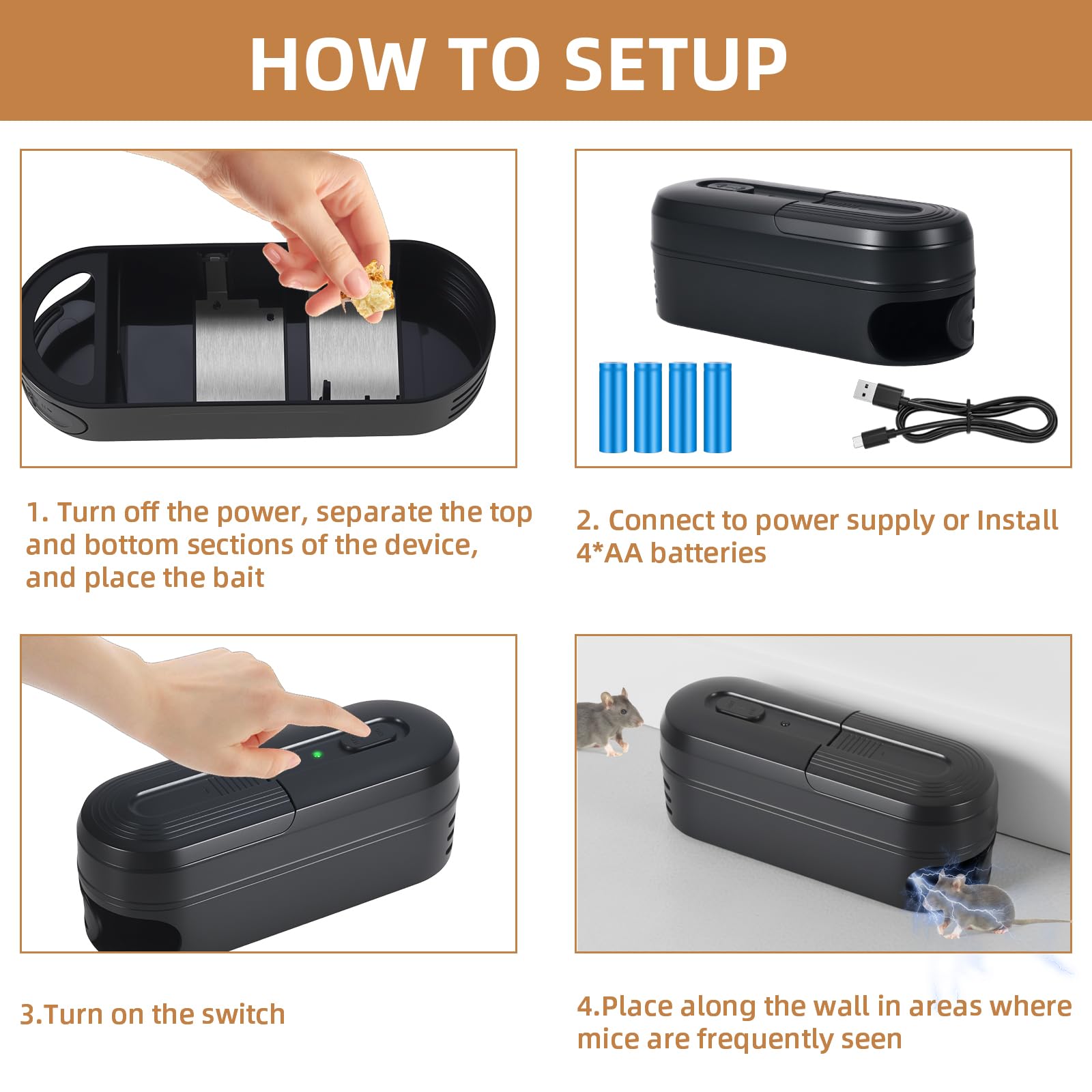 HOW TO SETUP

1. Turn off the power, separate the top and bottom sections of the device, and place the bait

2. Connect to power supply or Install 4*AA batteries

3.Turn on the switch

4.Place along the wall in areas where mice are frequently seen